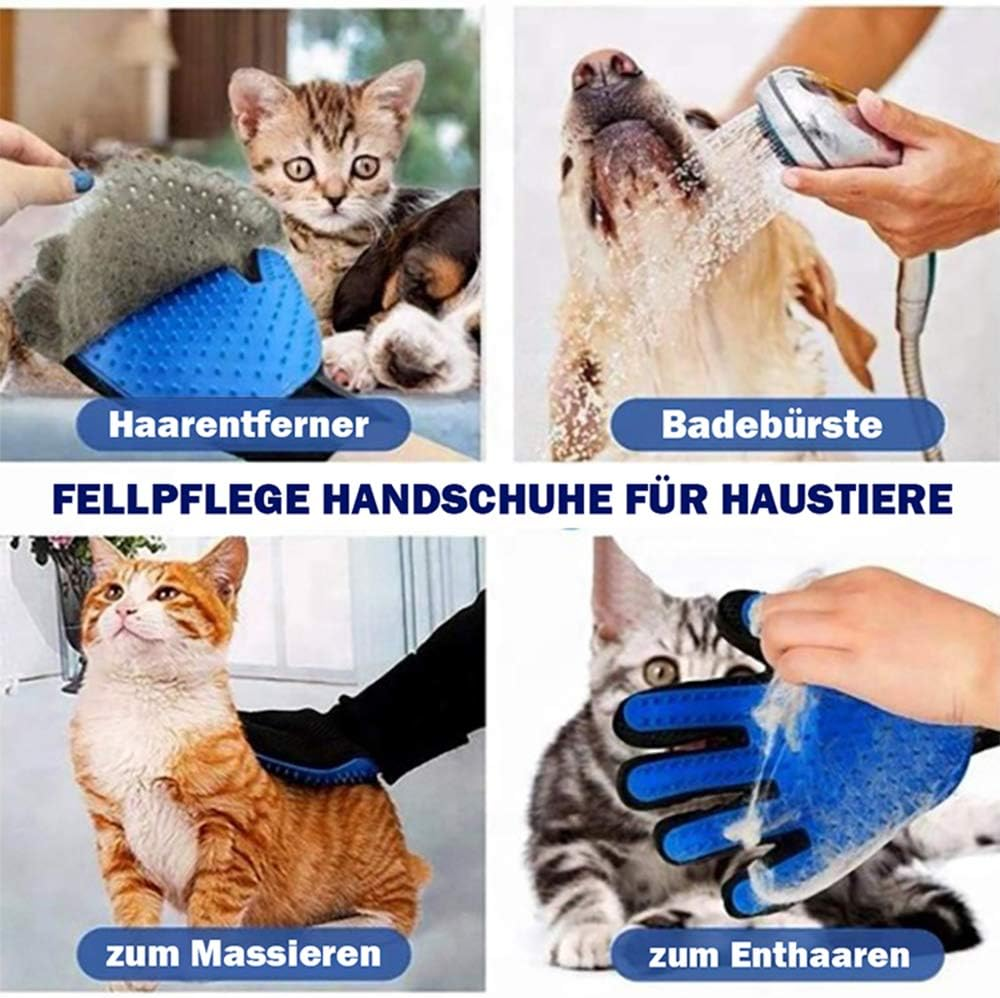 Haarentferner

Badebürste

FELLPFLEGE HANDSCHUHE FÜR HAUSTIERE

zum Massieren

zum Enthaaren