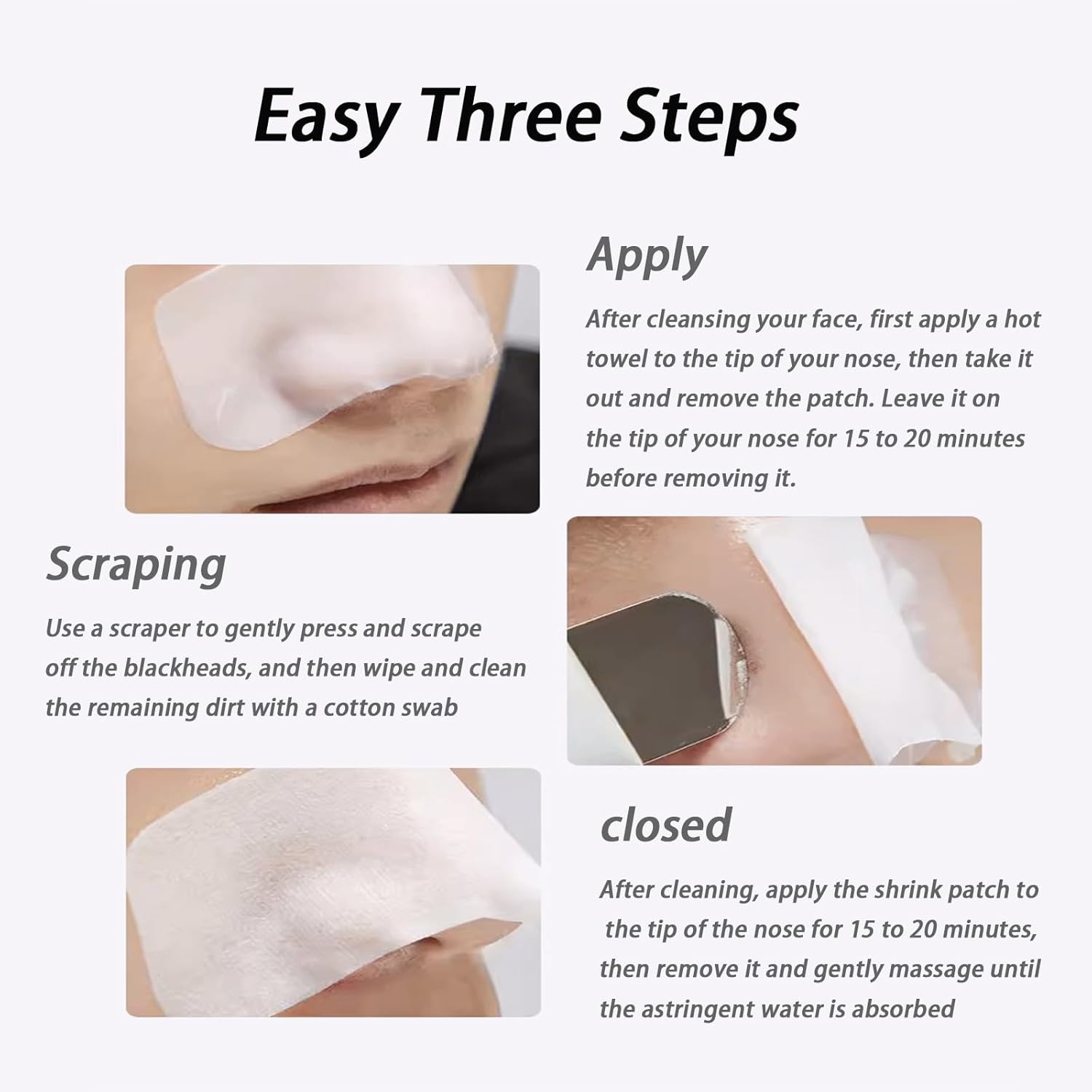 Easy Three Steps

Apply

After cleansing your face, first apply a hot towel to the tip of your nose, then take it out and remove the patch. Leave it on the tip of your nose for 15 to 20 minutes before removing it.

Scraping

Use a scraper to gently press and scrape off the blackheads, and then wipe and clean the remaining dirt with a cotton swab

closed

After cleaning, apply the shrink patch to the tip of the nose for 15 to 20 minutes, then remove it and gently massage until the astringent water is absorbed