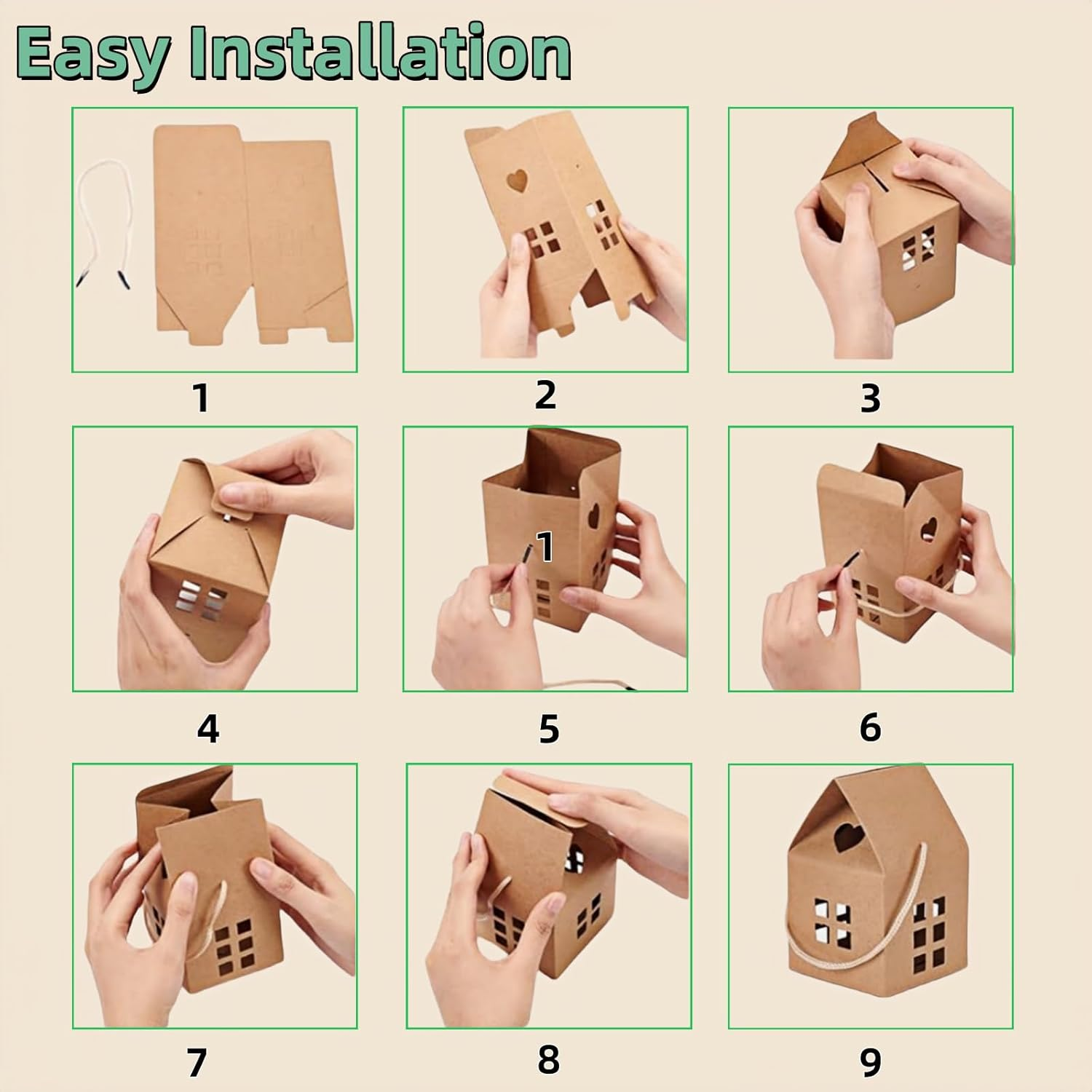 Easy Installation

1

2

3

4

1

5

6

7

8

9