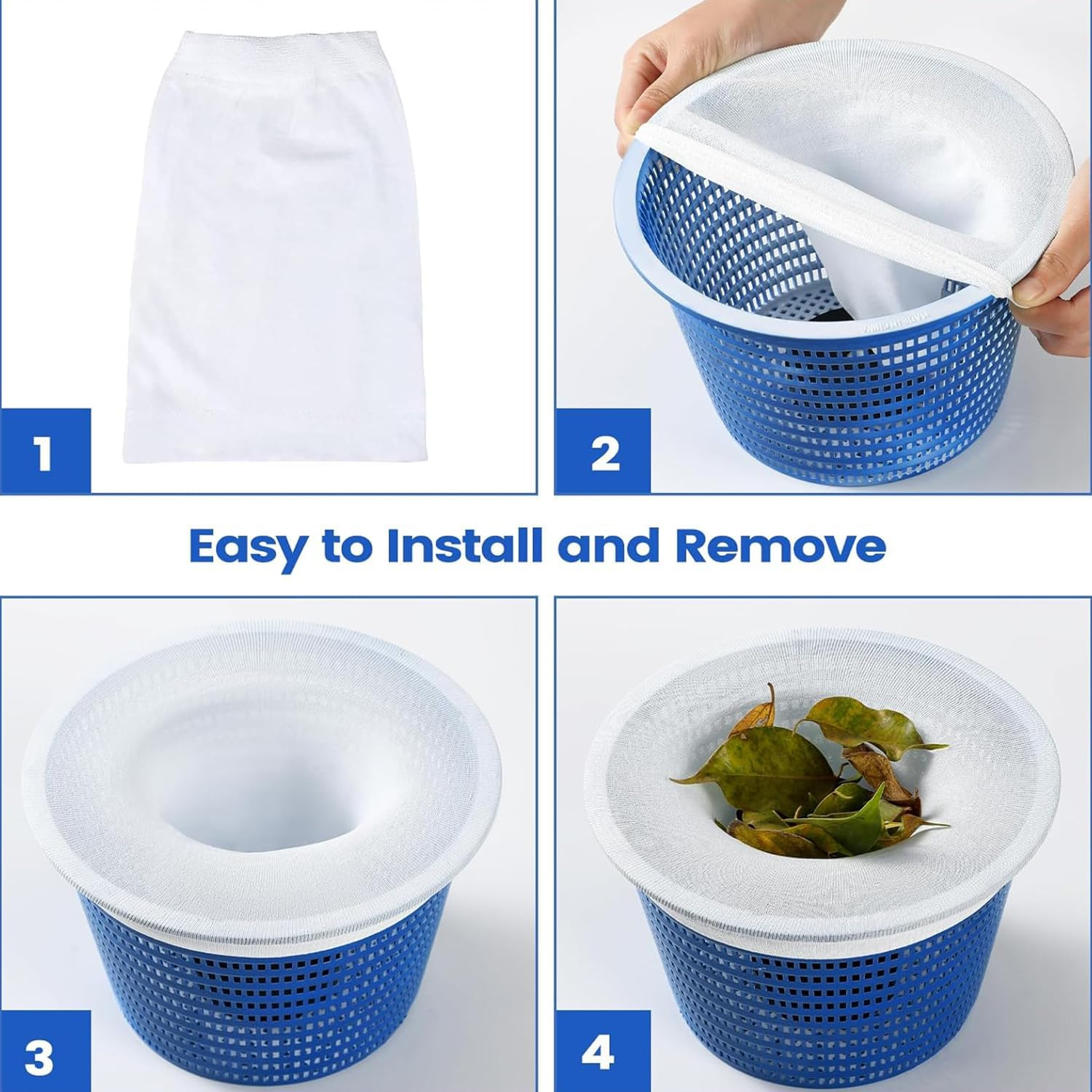 1

2

Easy to Install and Remove

3

4