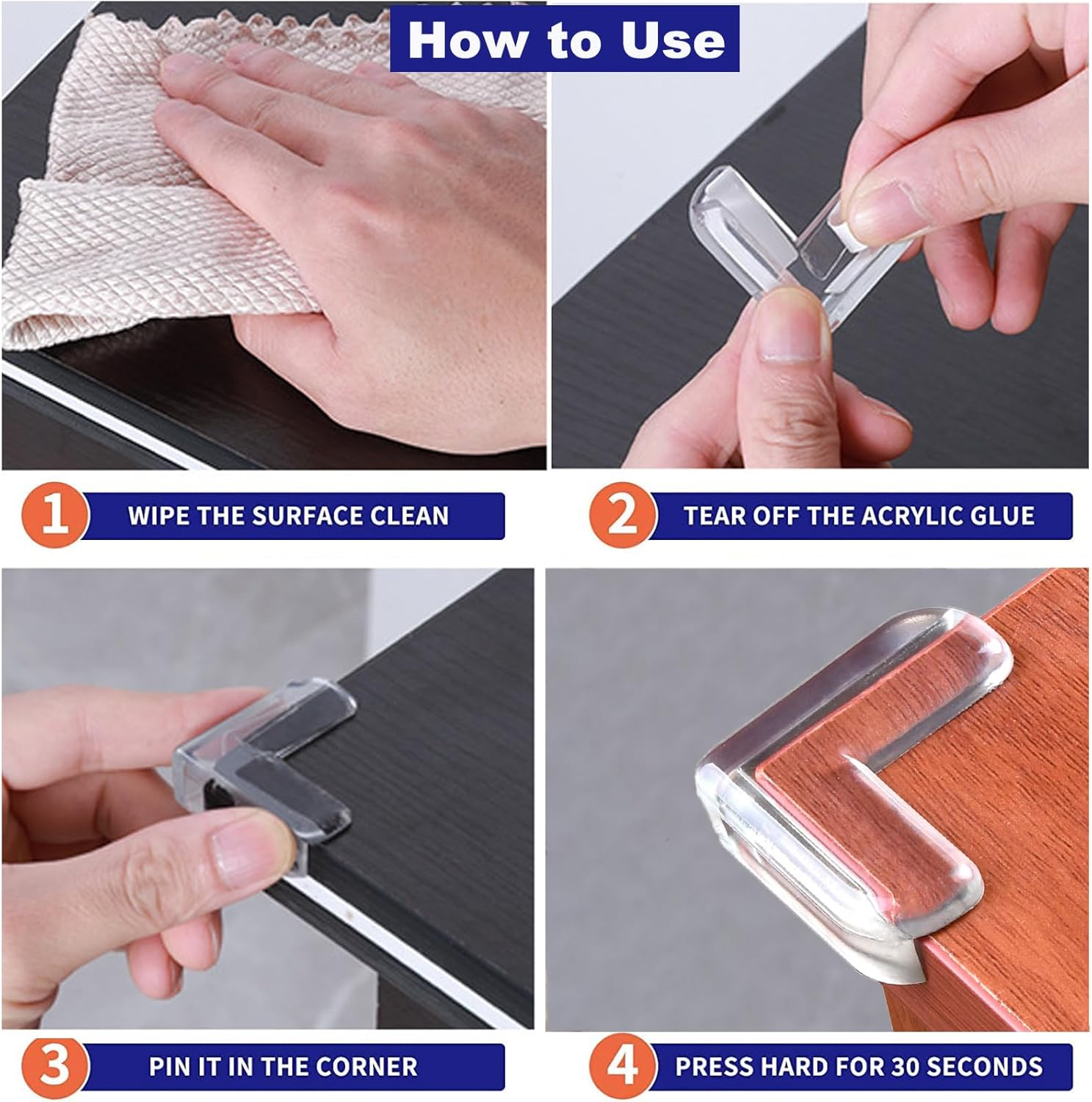 How to Use

1 WIPE THE SURFACE CLEAN

2 TEAR OFF THE ACRYLIC GLUE

3 PIN IT IN THE CORNER

4 PRESS HARD FOR 30 SECONDS