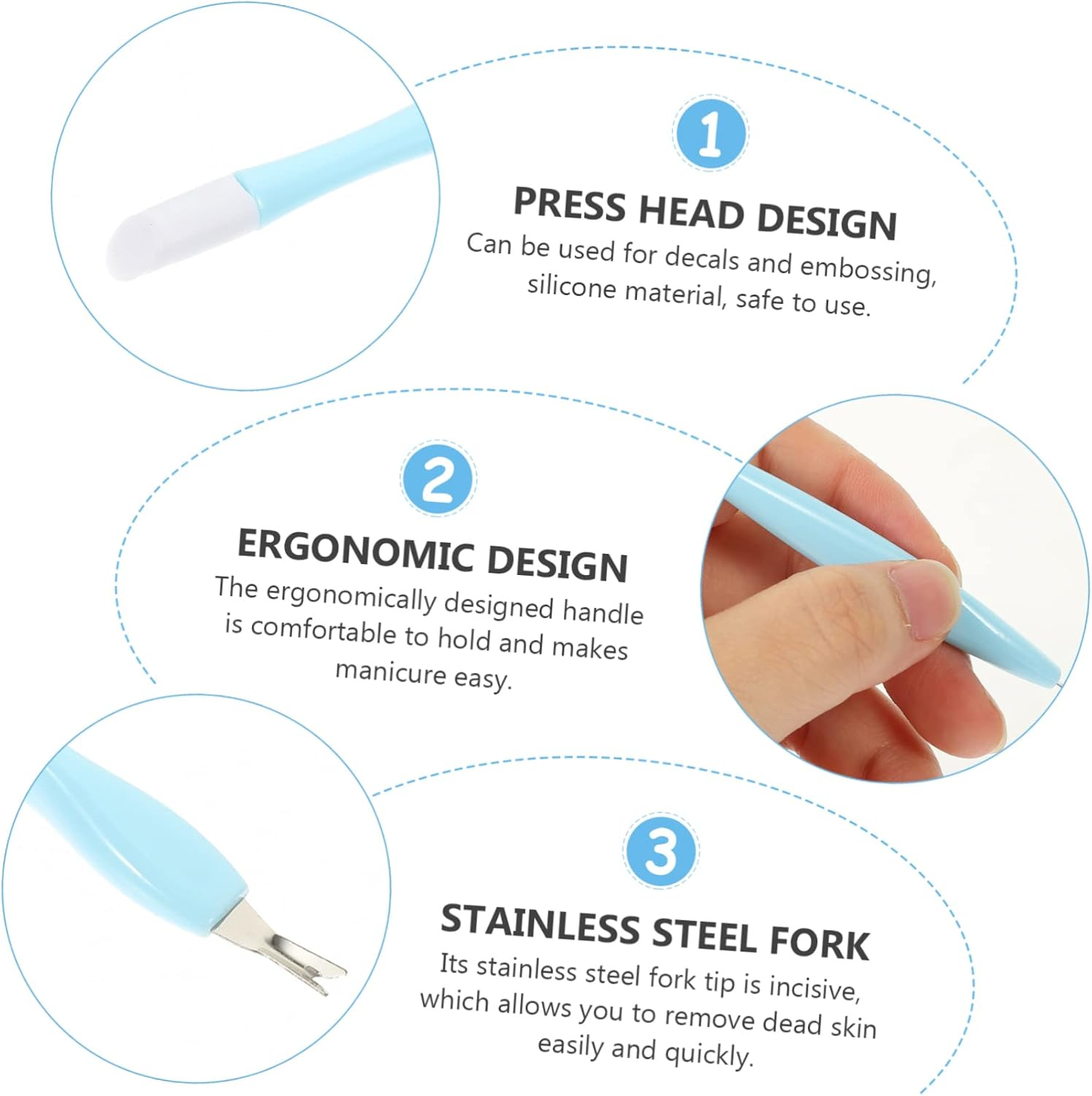 1

PRESS HEAD DESIGN

Can be used for decals and embossing, silicone material, safe to use.

2

ERGONOMIC DESIGN

The ergonomically designed handle is comfortable to hold and makes manicure easy.

3

STAINLESS STEEL FORK

Its stainless steel fork tip is incisive, which allows you to remove dead skin easily and quickly.