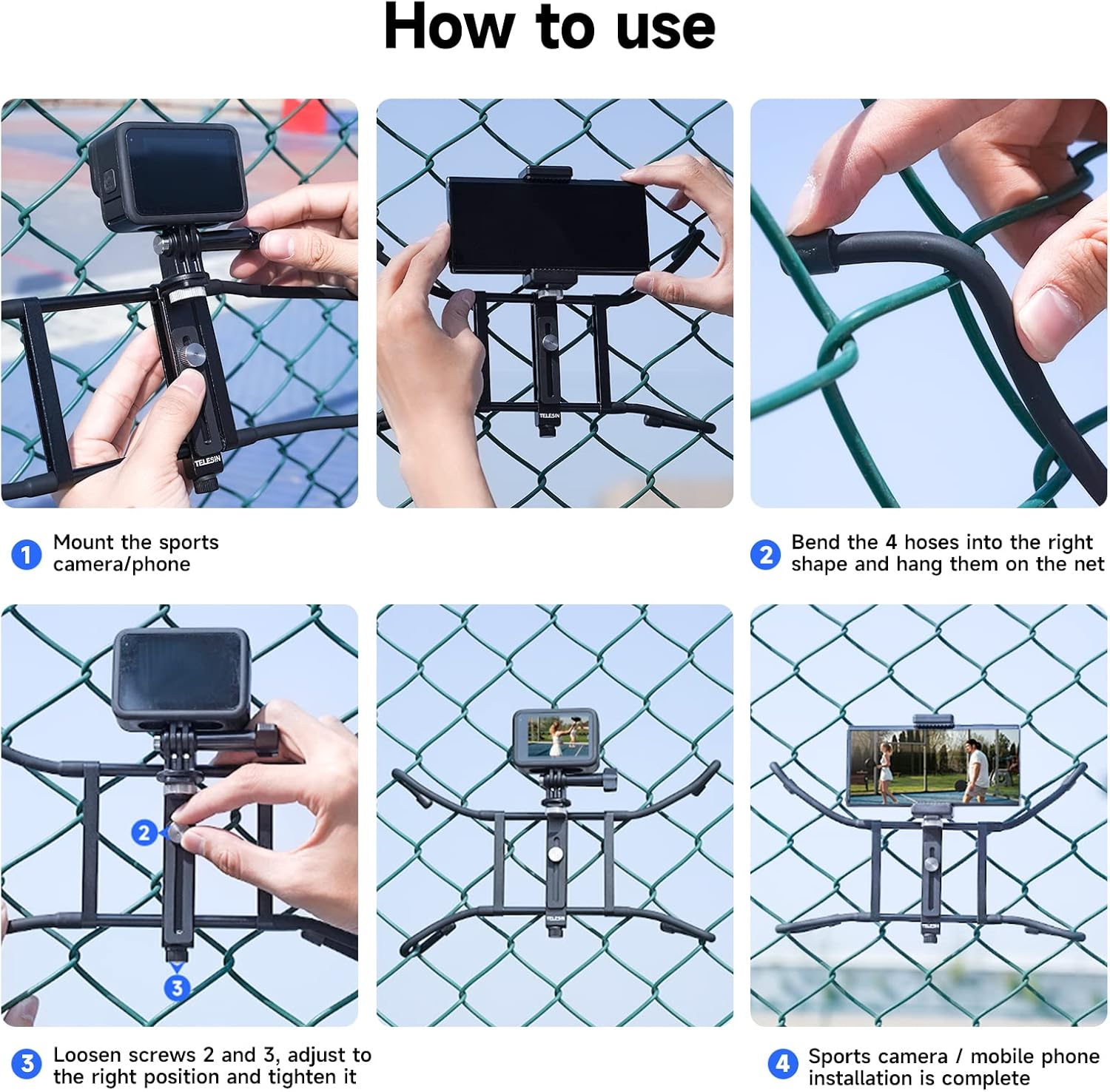 How to use

TELESIN

TELESIN

1 Mount the sports camera/phone

2 Bend the 4 hoses into the right shape and hang them on the net

2

3

TELESIN

TELESIN

3 Loosen screws 2 and 3, adjust to the right position and tighten it

4 Sports camera / mobile phone installation is complete