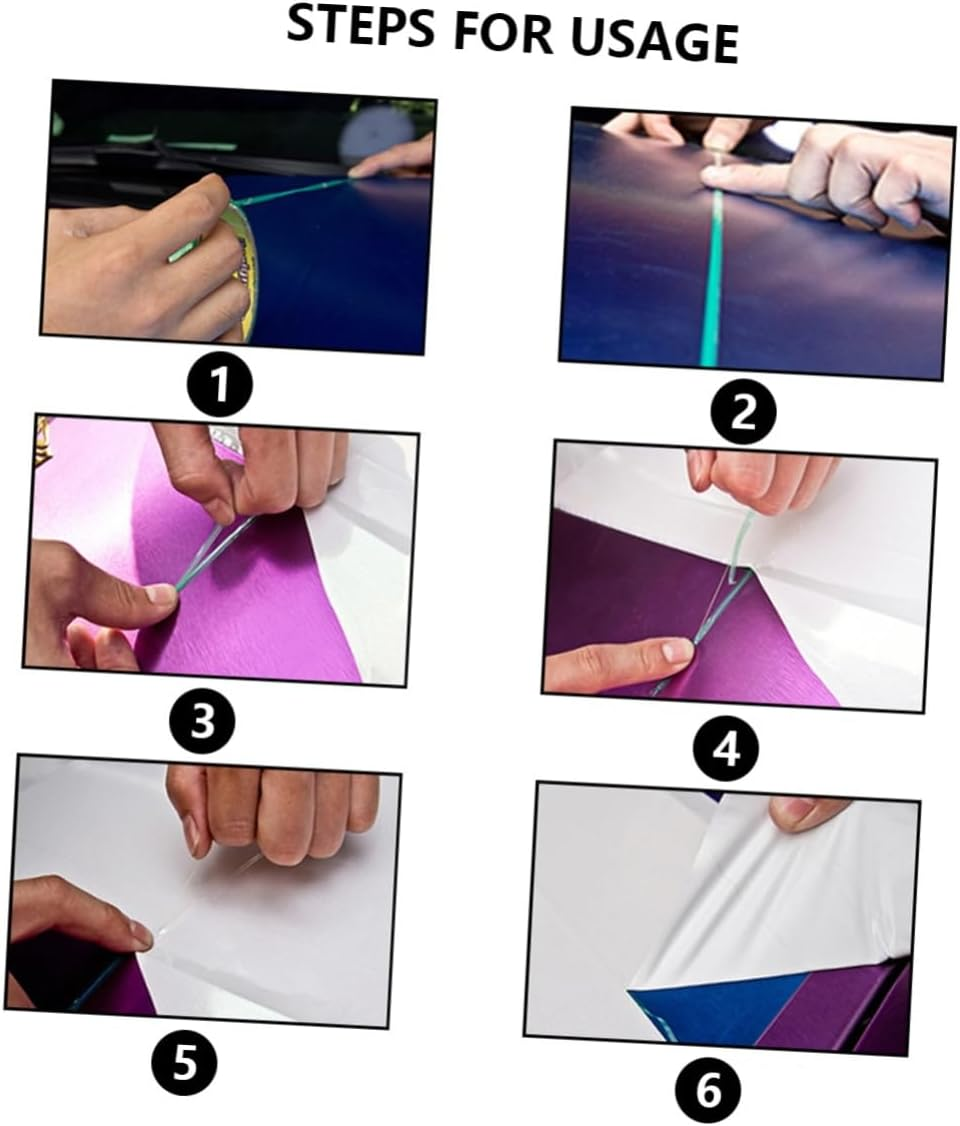 STEPS FOR USAGE

1

2

3

4

5

6