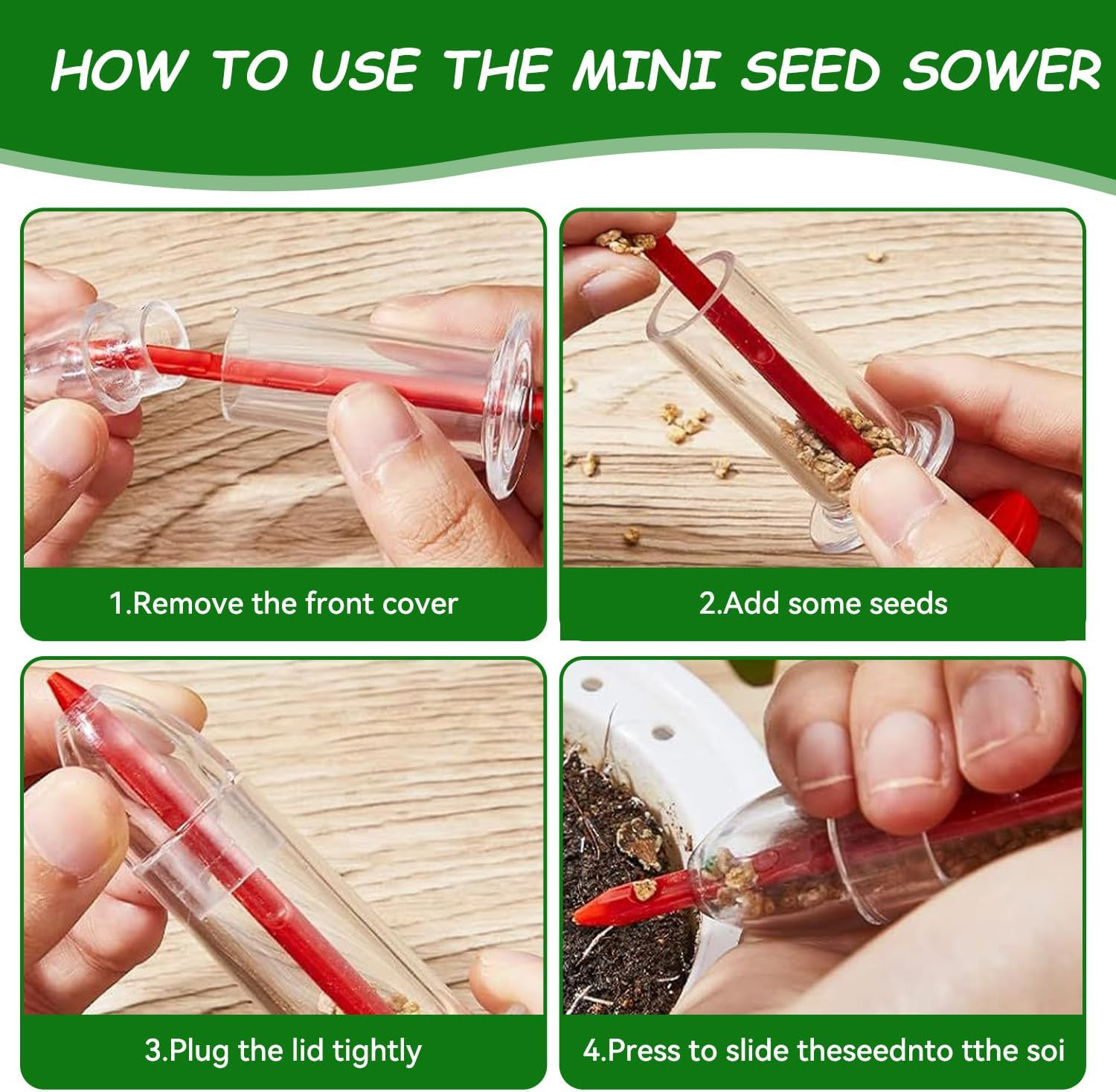 HOW TO USE THE MINI SEED SOWER

1.Remove the front cover

2.Add some seeds

3.Plug the lid tightly

4.Press to slide theseednto tthe soi