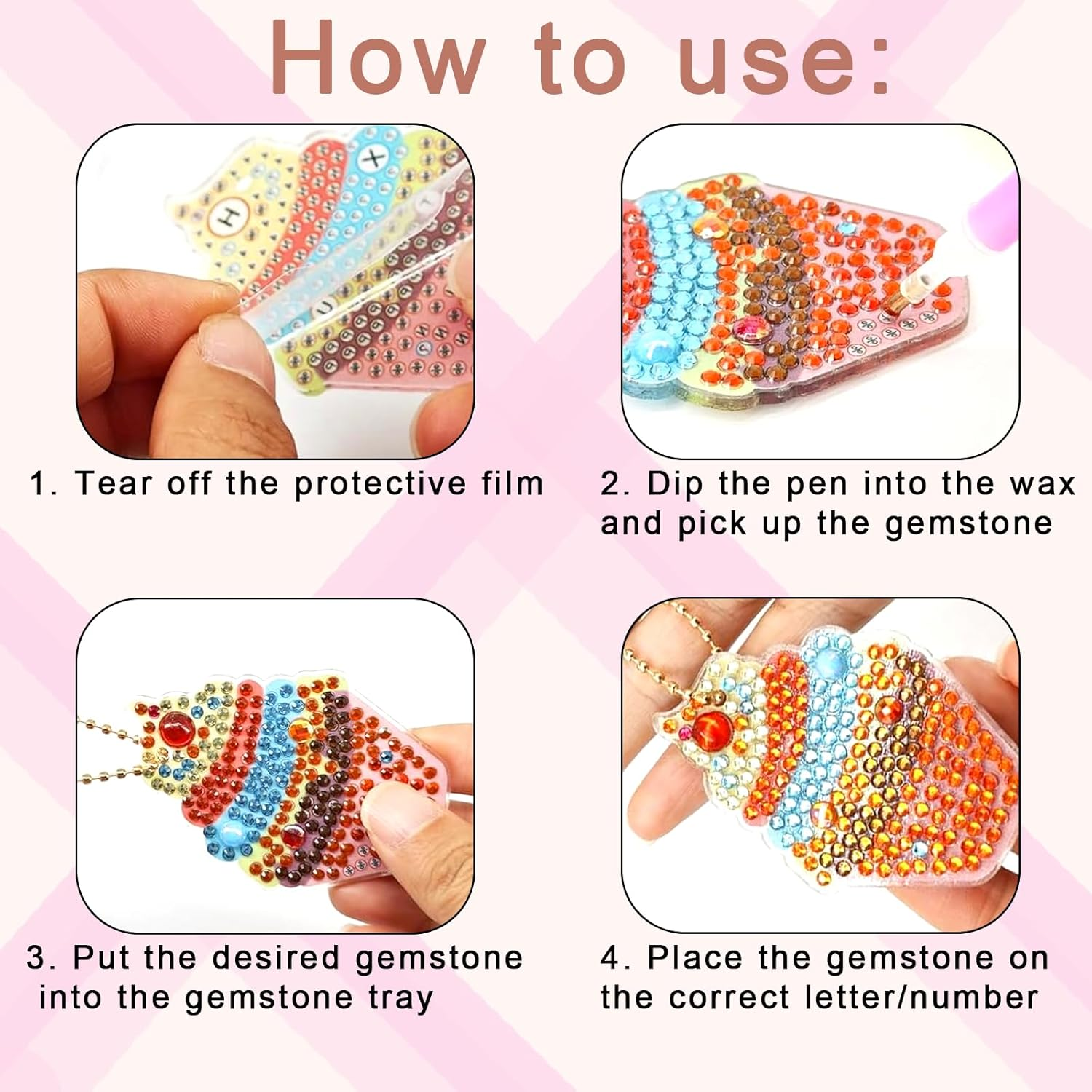 How to use:

1. Tear off the protective film

2. Dip the pen into the wax and pick up the gemstone

3. Put the desired gemstone into the gemstone tray

4. Place the gemstone on the correct letter/number