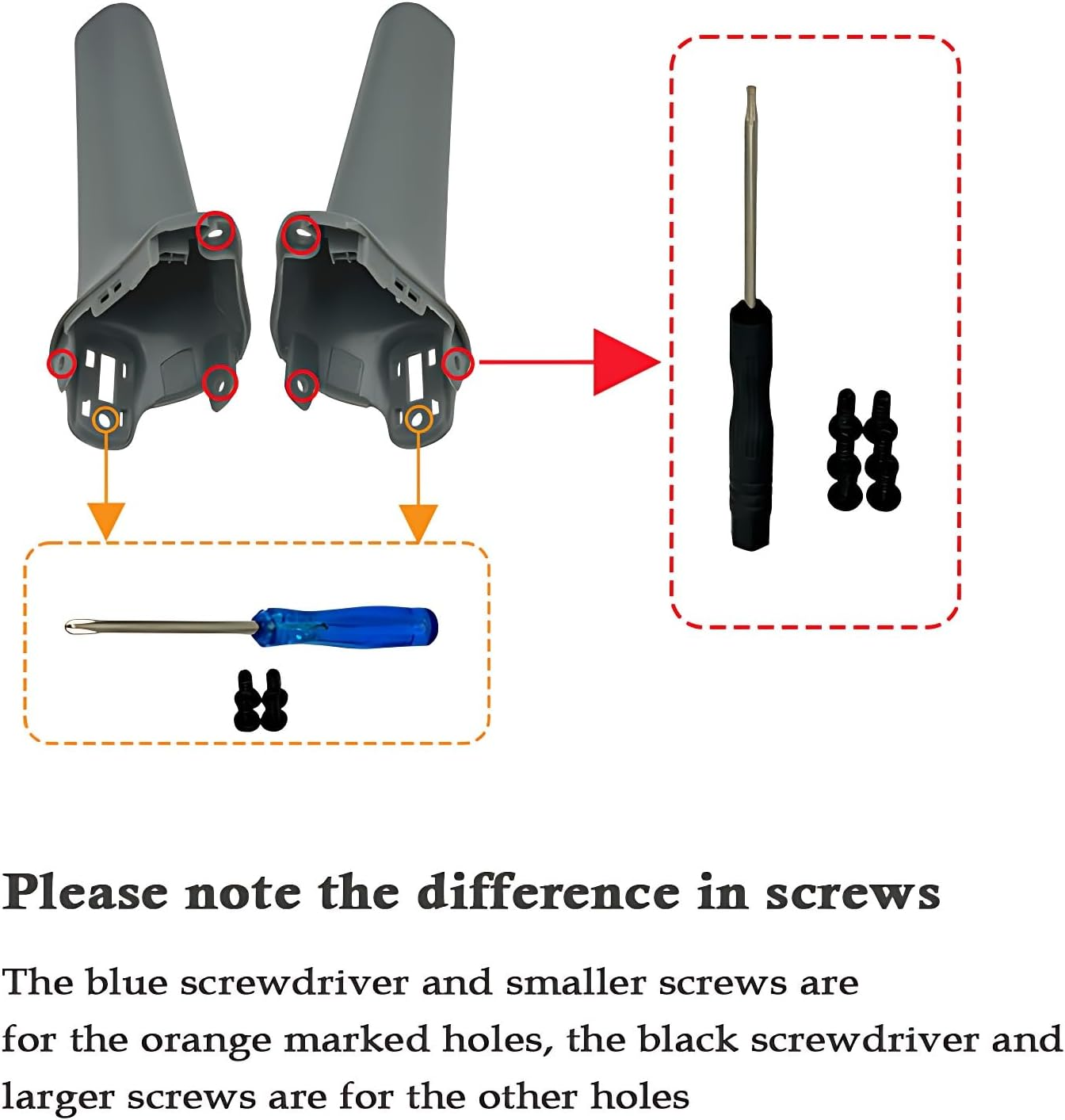 Please note the difference in screws

The blue screwdriver and smaller screws are for the orange marked holes, the black screwdriver and larger screws are for the other holes