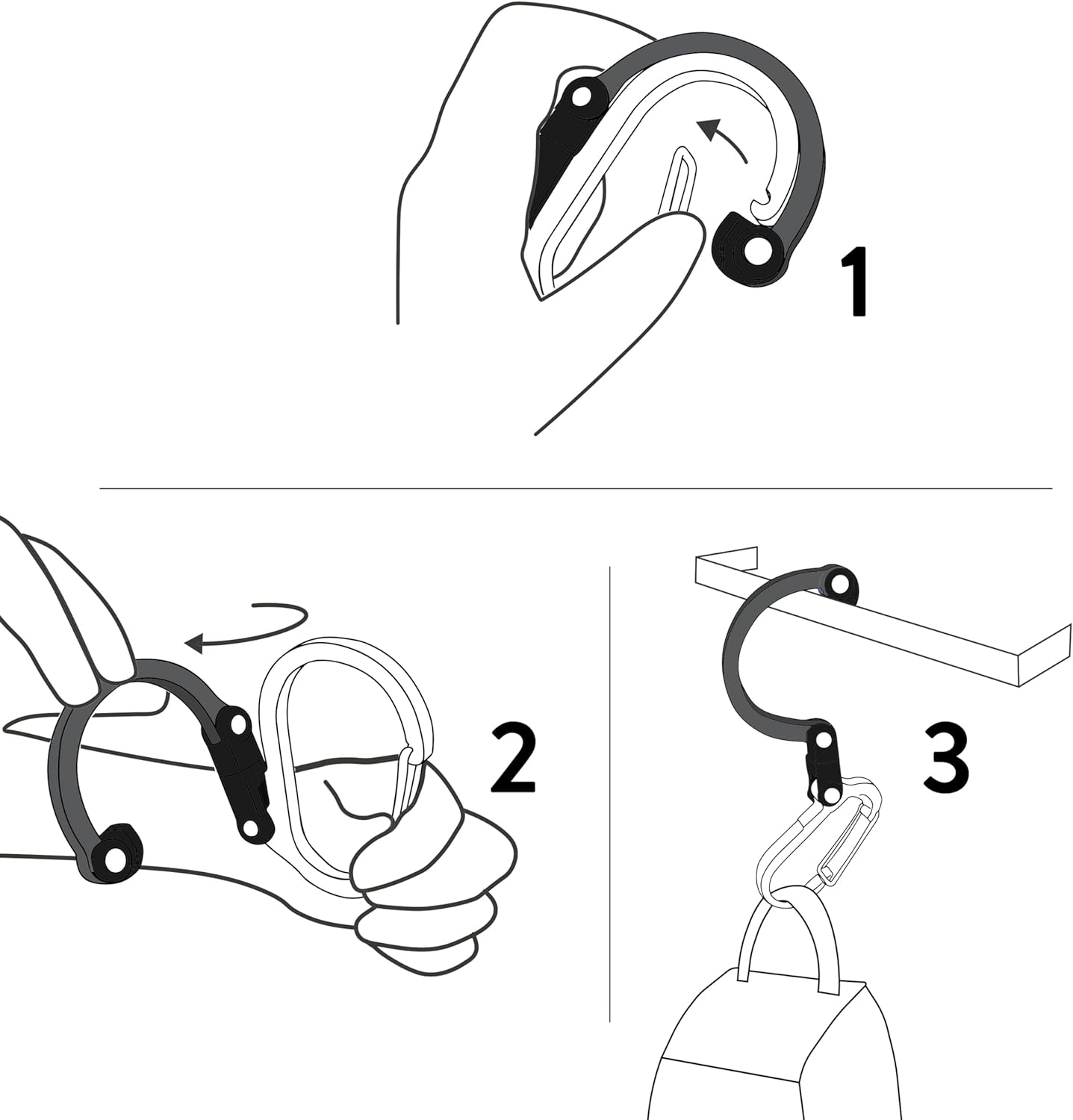 1

2

3