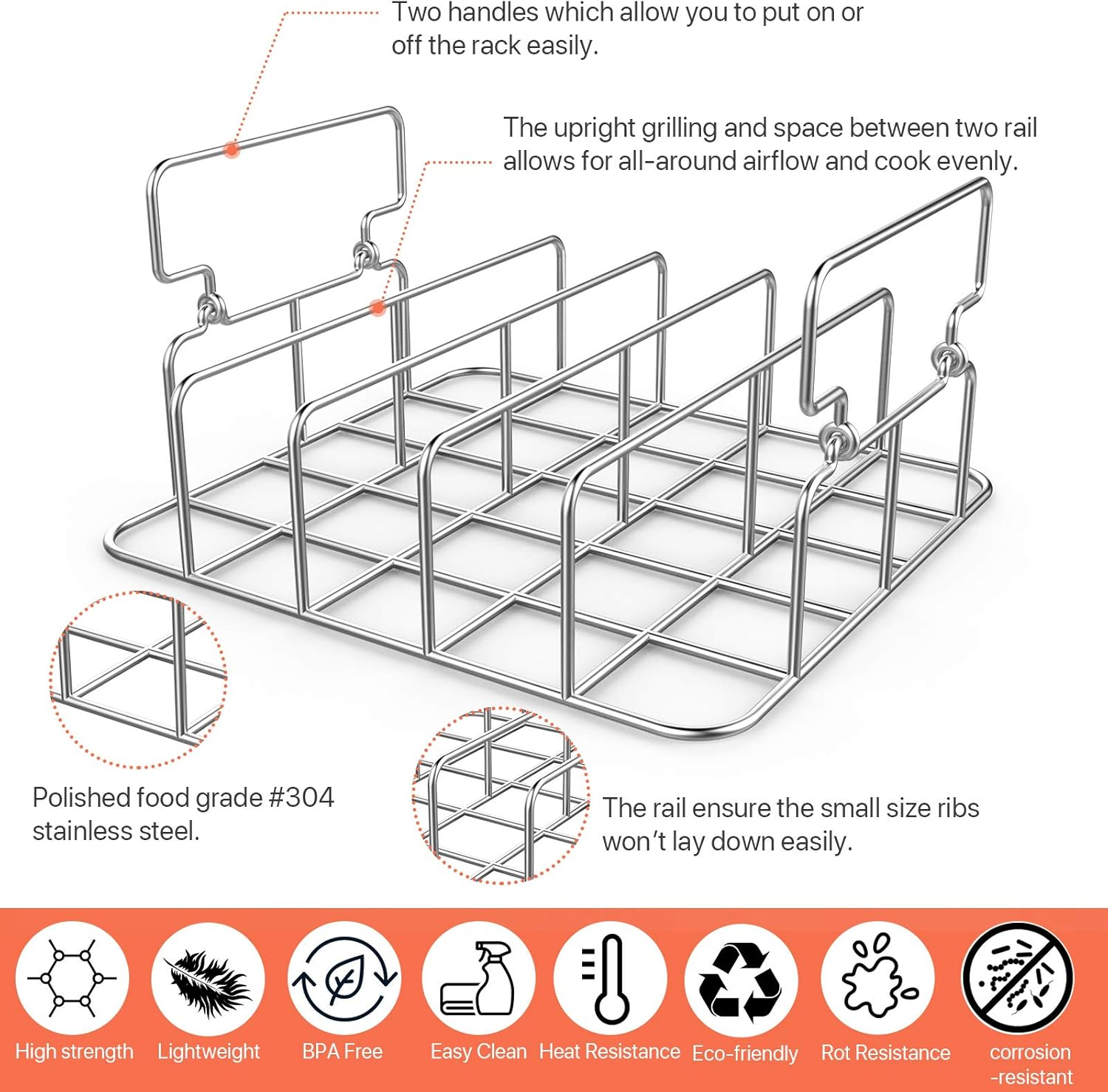 Two handles which allow you to put on or off the rack easily.

The upright grilling and space between two rail allows for all-around airflow and cook evenly.

Polished food grade #304 stainless steel.

The rail ensure the small size ribs won't lay down easily.

High strength

Lightweight

BPA Free

Easy Clean

Heat Resistance

Eco-friendly

Rot Resistance

corrosion -resistant