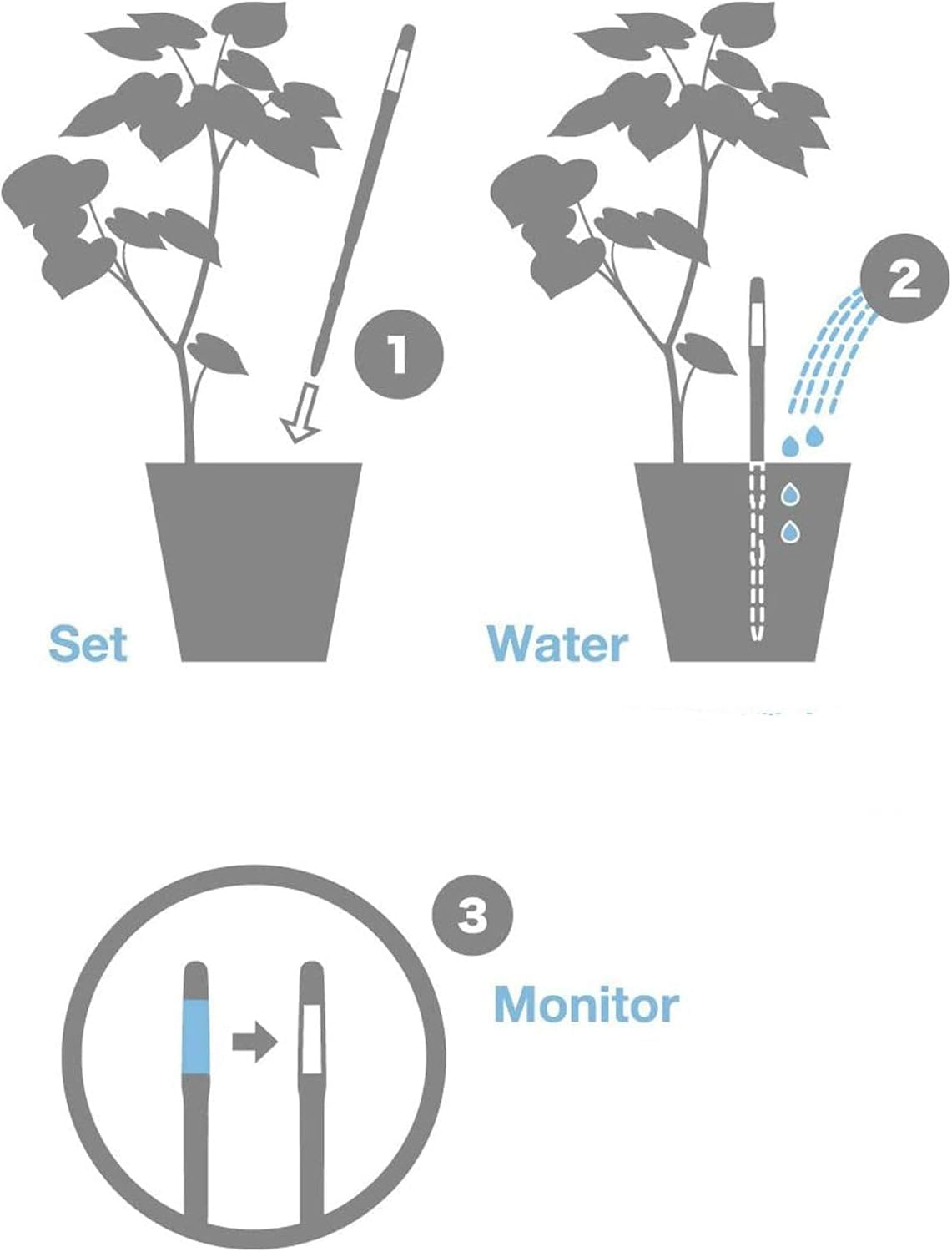 1
Set
2
Water
3
Monitor