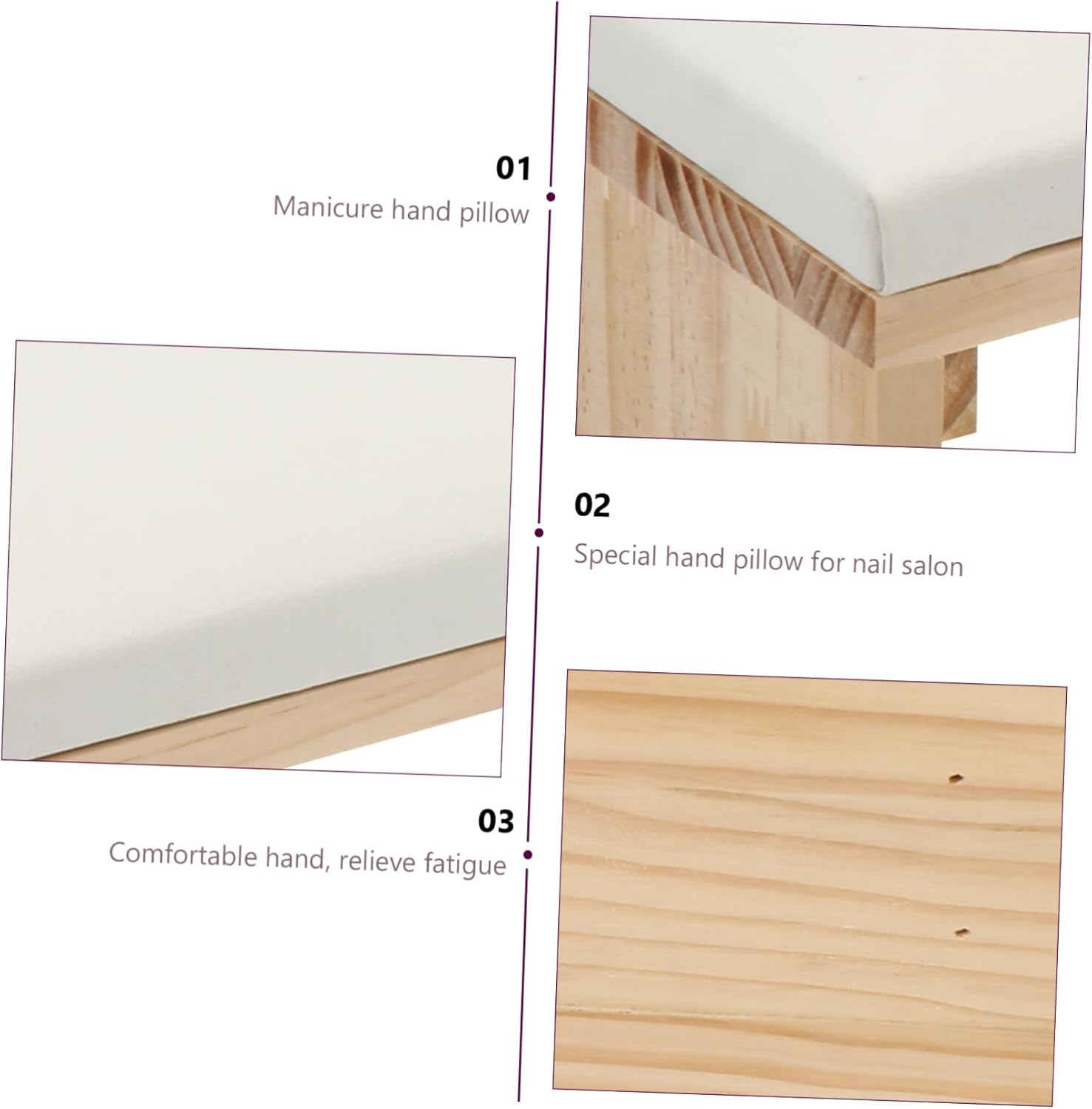 01
Manicure hand pillow

02
Special hand pillow for nail salon

03
Comfortable hand, relieve fatigue