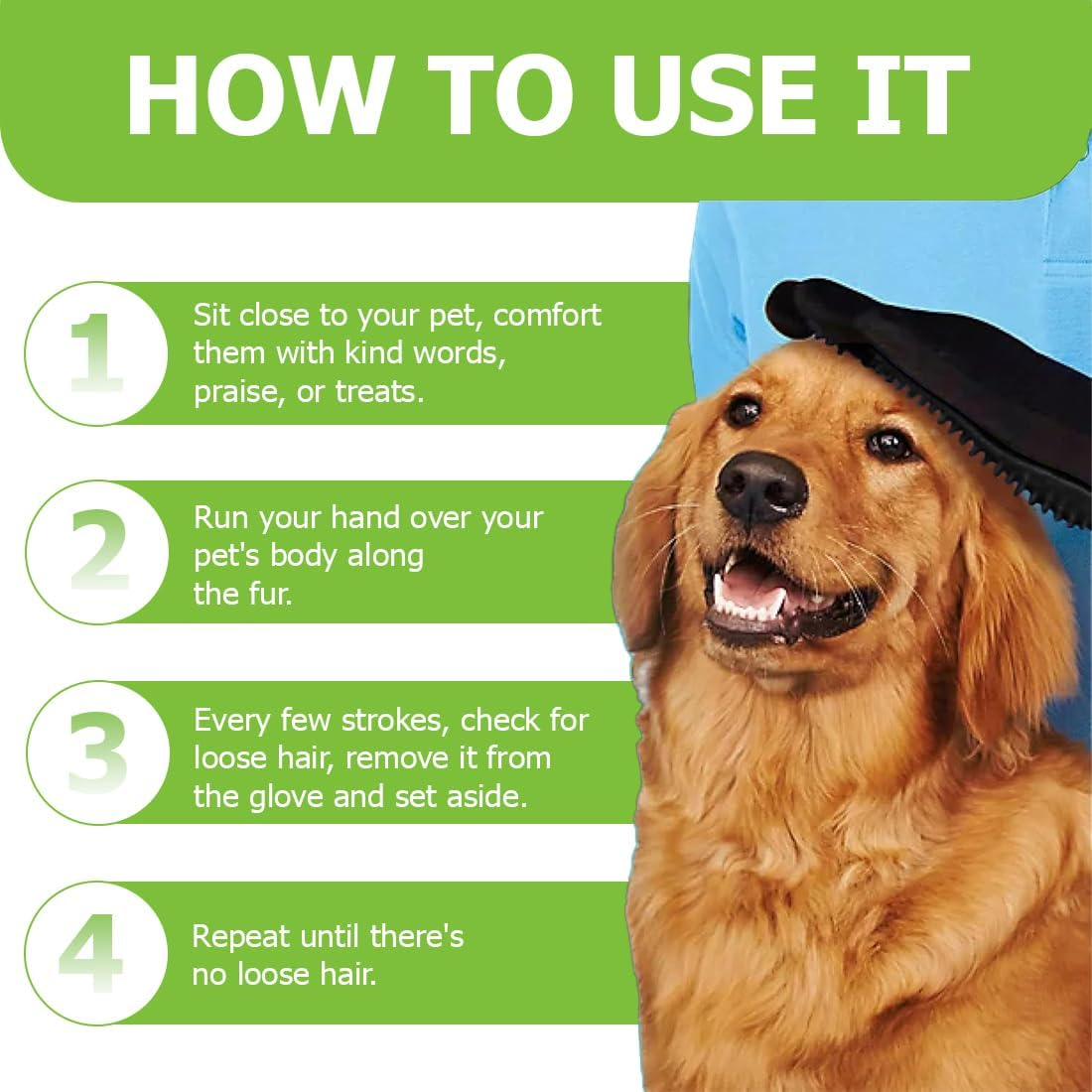 HOW TO USE IT

1
Sit close to your pet, comfort them with kind words, praise, or treats.

2
Run your hand over your pet's body along the fur.

3
Every few strokes, check for loose hair, remove it from the glove and set aside.

4
Repeat until there's no loose hair.