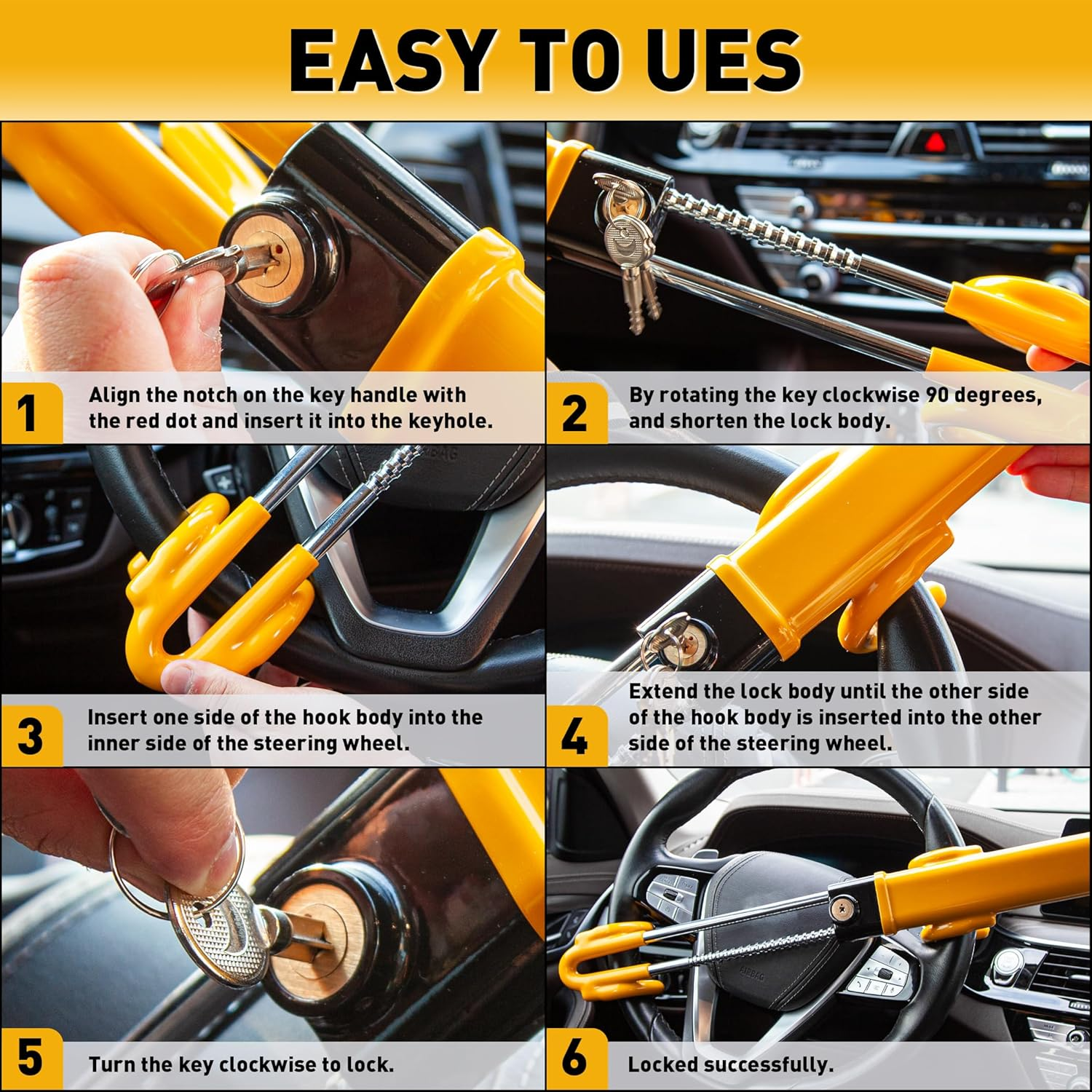 EASY TO UES

1 Align the notch on the key handle with the red dot and insert it into the keyhole.

2 By rotating the key clockwise 90 degrees, and shorten the lock body.

3 Insert one side of the hook body into the inner side of the steering wheel.

4 Extend the lock body until the other side of the hook body is inserted into the other side of the steering wheel.

5 Turn the key clockwise to lock.

6 Locked successfully.