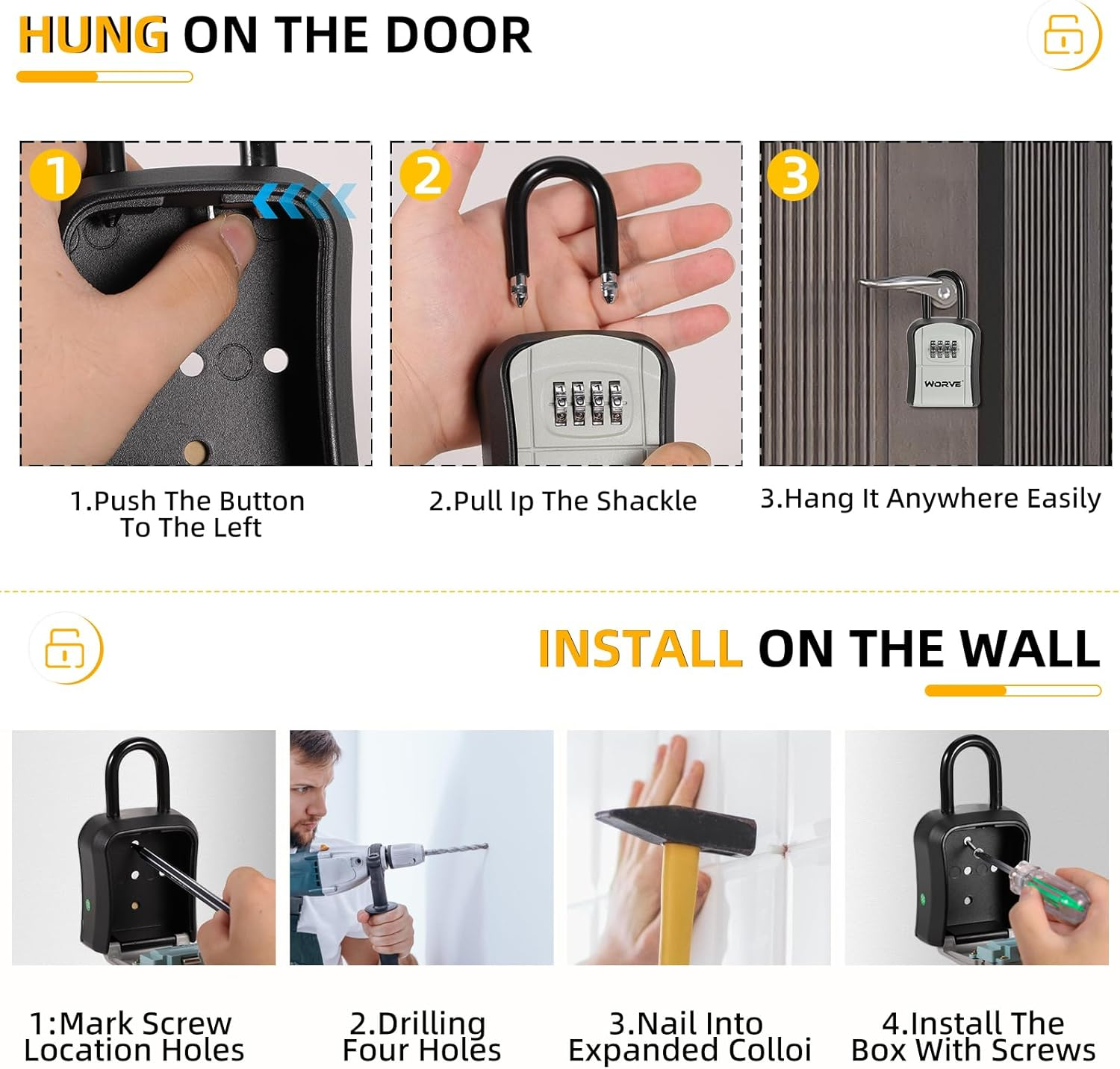 HUNG ON THE DOOR

1

2

3

WORVE

1.Push The Button To The Left

2.Pull Ip The Shackle

3.Hang It Anywhere Easily

INSTALL ON THE WALL

1:Mark Screw Location Holes

2.Drilling Four Holes

3.Nail Into Expanded Colloi

4.Install The Box With Screws