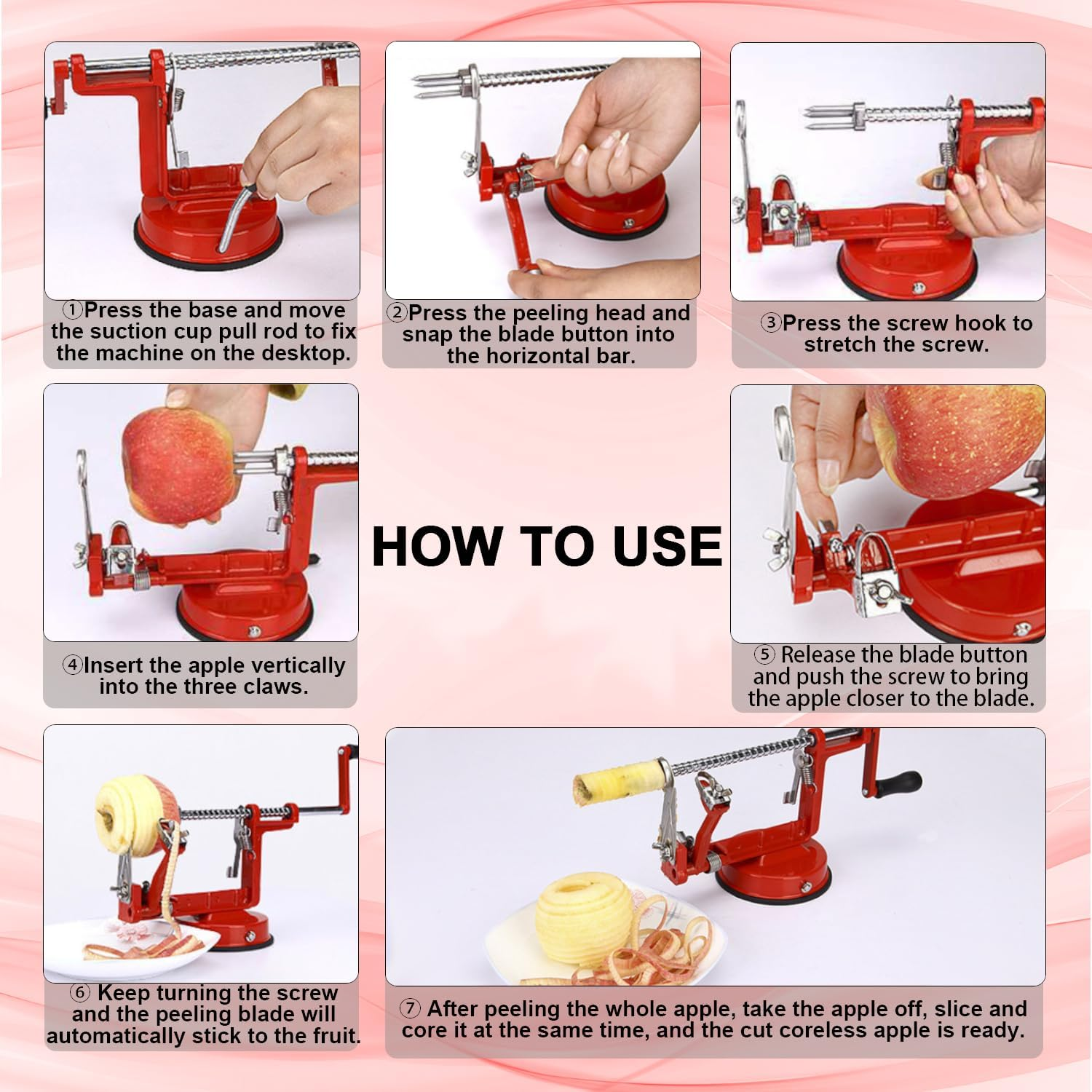 ①Press the base and move the suction cup pull rod to fix the machine on the desktop.

②Press the peeling head and snap the blade button into the horizontal bar.

③Press the screw hook to stretch the screw.

④Insert the apple vertically into the three claws.

HOW TO USE

⑤ Release the blade button and push the screw to bring the apple closer to the blade.

⑥ Keep turning the screw and the peeling blade will automatically stick to the fruit.

⑦ After peeling the whole apple, take the apple off, slice and core it at the same time, and the cut coreless apple is ready.