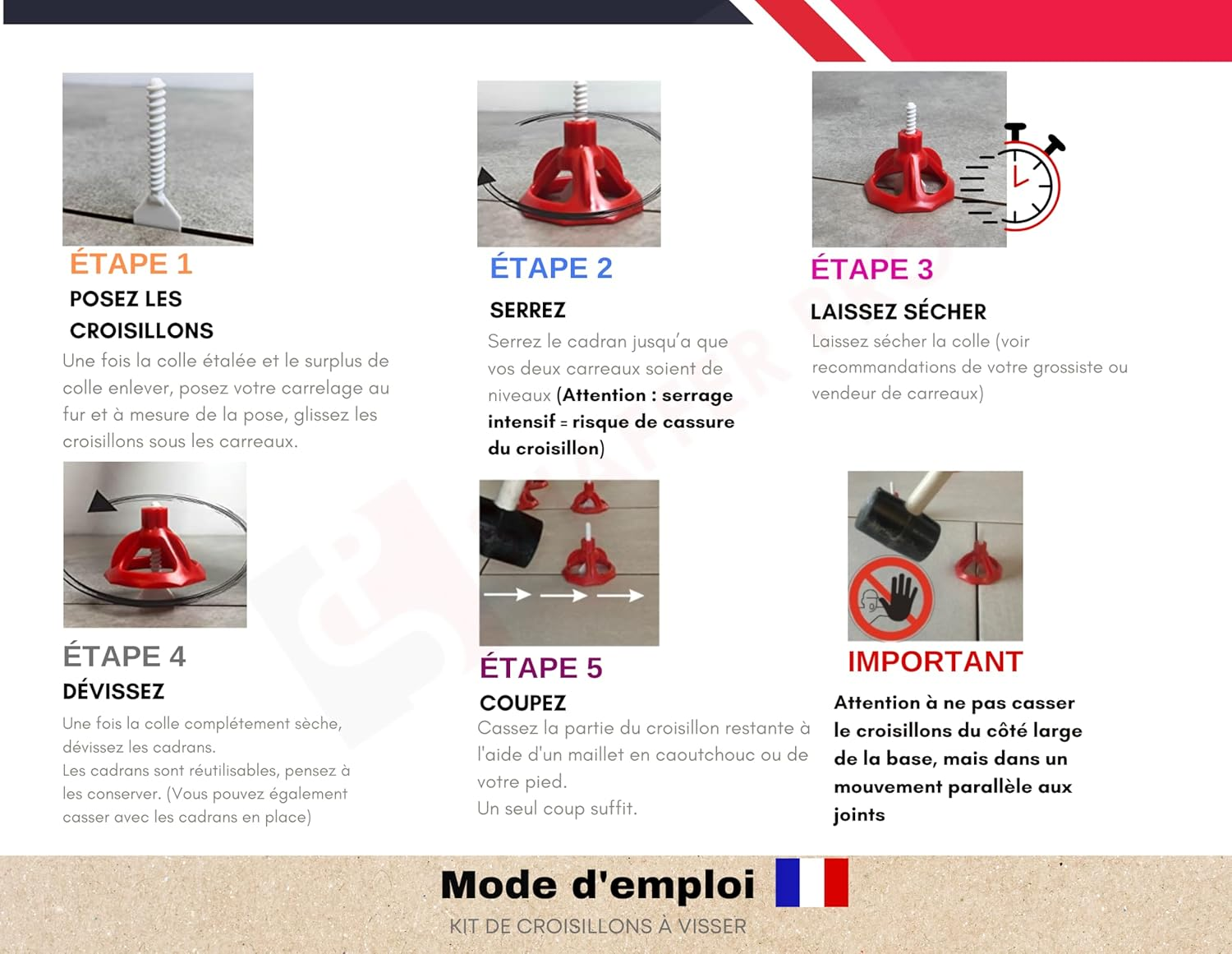 ÉTAPE 1
POSEZ LES CROISILLONS
Une fois la colle étalée et le surplus de colle enlever, posez votre carrelage au fur et à mesure de la pose, glissez les croisillons sous les carreaux.

ÉTAPE 2
SERREZ
Serrez le cadran jusqu'a que vos deux carreaux soient de niveaux (Attention : serrage intensif = risque de cassure du croisillon)

ÉTAPE 3
LAISSEZ SÉCHER
Laissez sécher la colle (voir recommandations de votre grossiste ou vendeur de carreaux)

ÉTAPE 4
DÉVISSEZ
Une fois la colle complétement sèche, dévissez les cadrans.
Les cadrans sont réutilisables, pensez à les conserver. (Vous pouvez également casser avec les cadrans en place)

ÉTAPE 5
COUPEZ
Cassez la partie du croisillon restante à l'aide d'un maillet en caoutchouc ou de votre pied.
Un seul coup suffit.

IMPORTANT
Attention à ne pas casser le croisillons du côté large de la base, mais dans un mouvement parallèle aux joints

Mode d'emploi
KIT DE CROISILLONS À VISSER