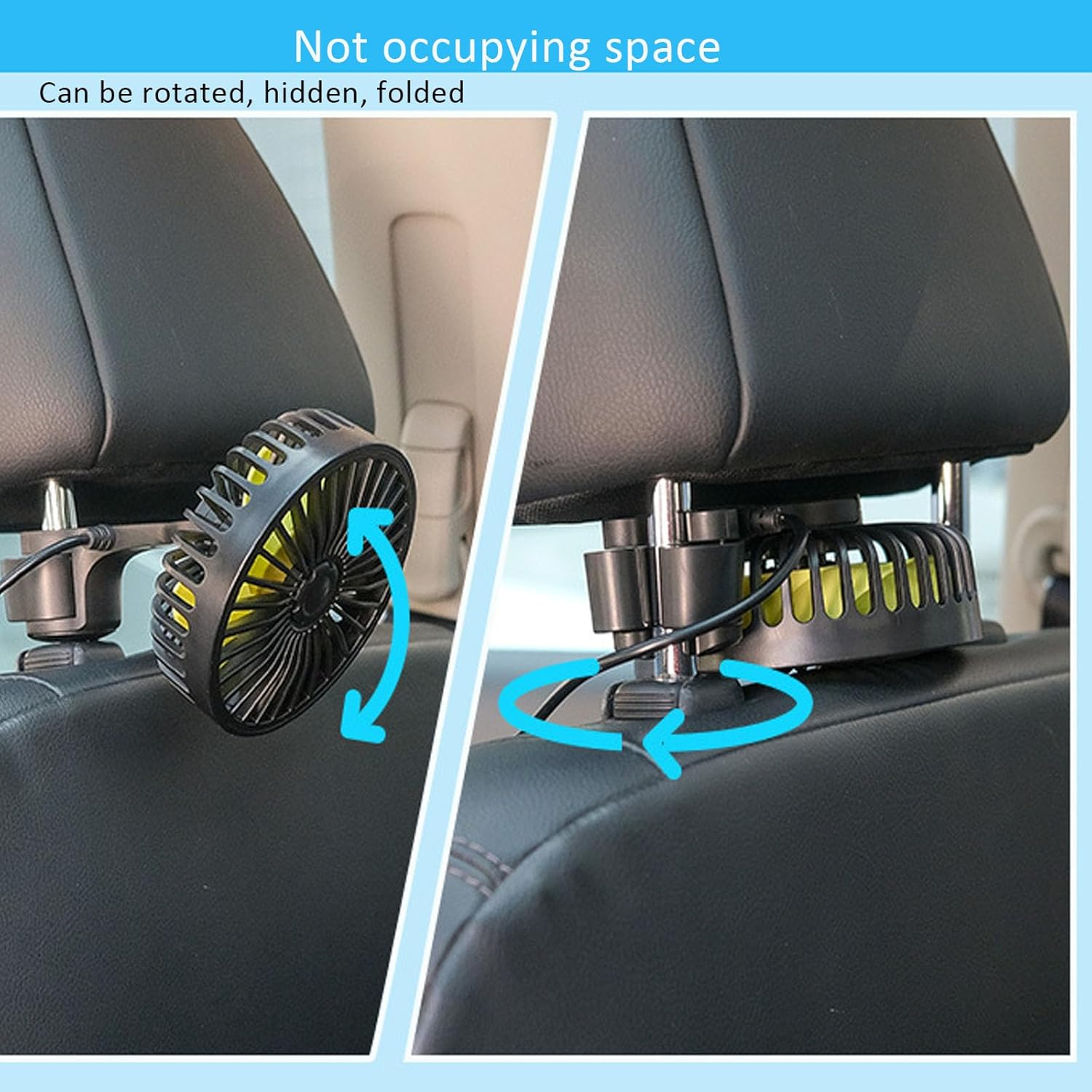 Not occupying space

Can be rotated, hidden, folded