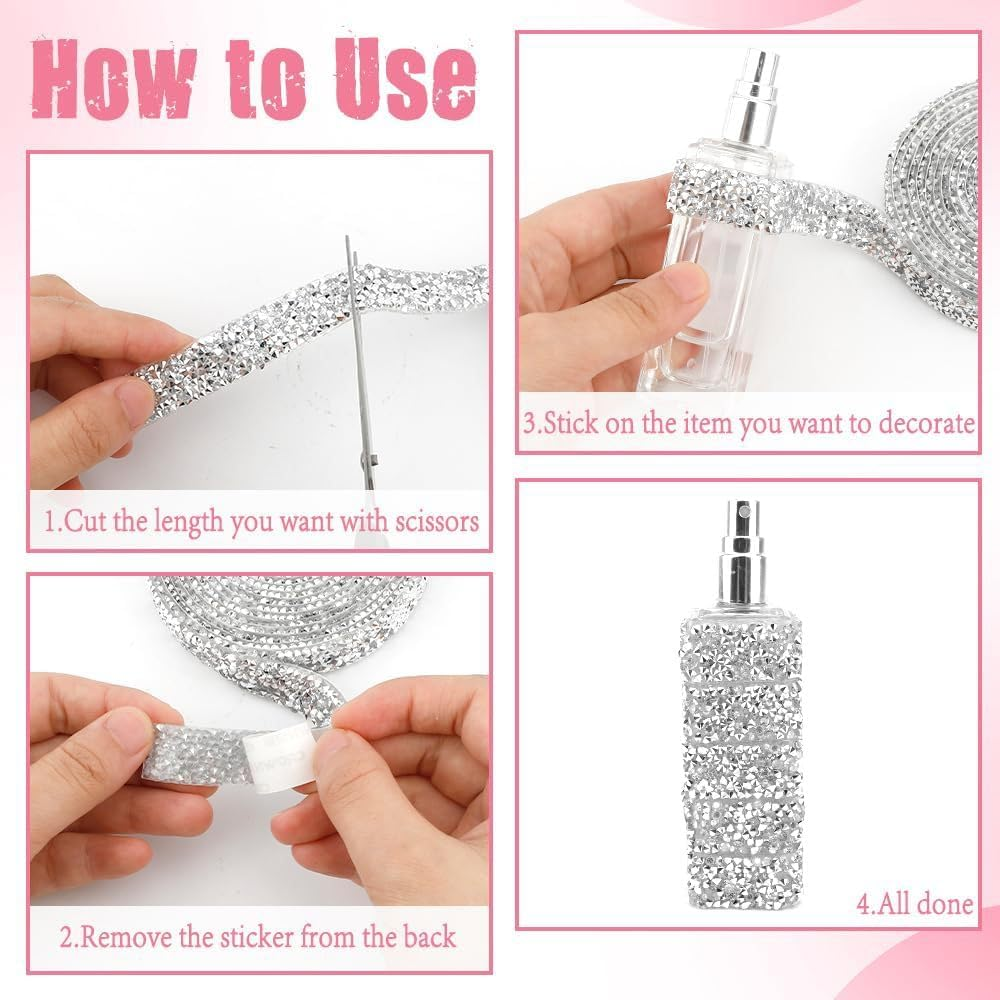 How to Use

1.Cut the length you want with scissors

2.Remove the sticker from the back

3.Stick on the item you want to decorate

4.All done