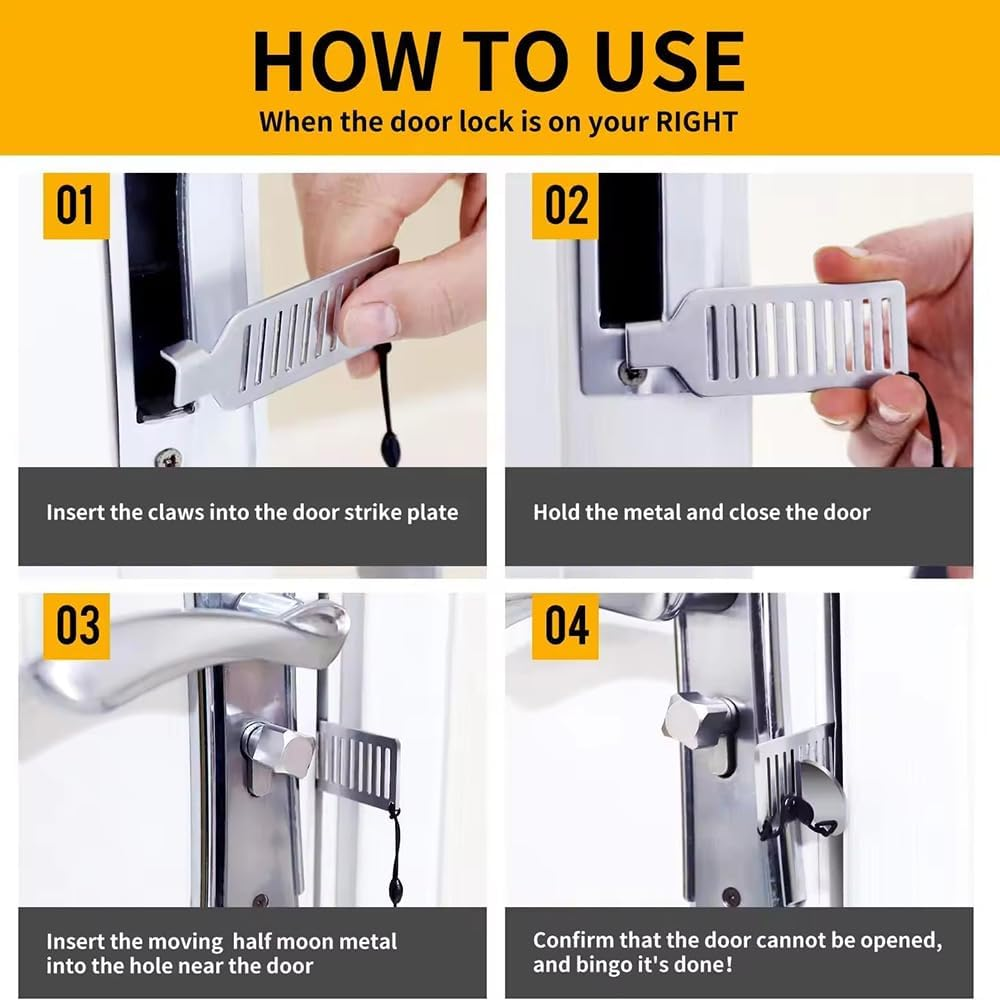 HOW TO USE
When the door lock is on your RIGHT

01

Insert the claws into the door strike plate

02

Hold the metal and close the door

03

Insert the moving half moon metal into the hole near the door

04

Confirm that the door cannot be opened, and bingo it's done!