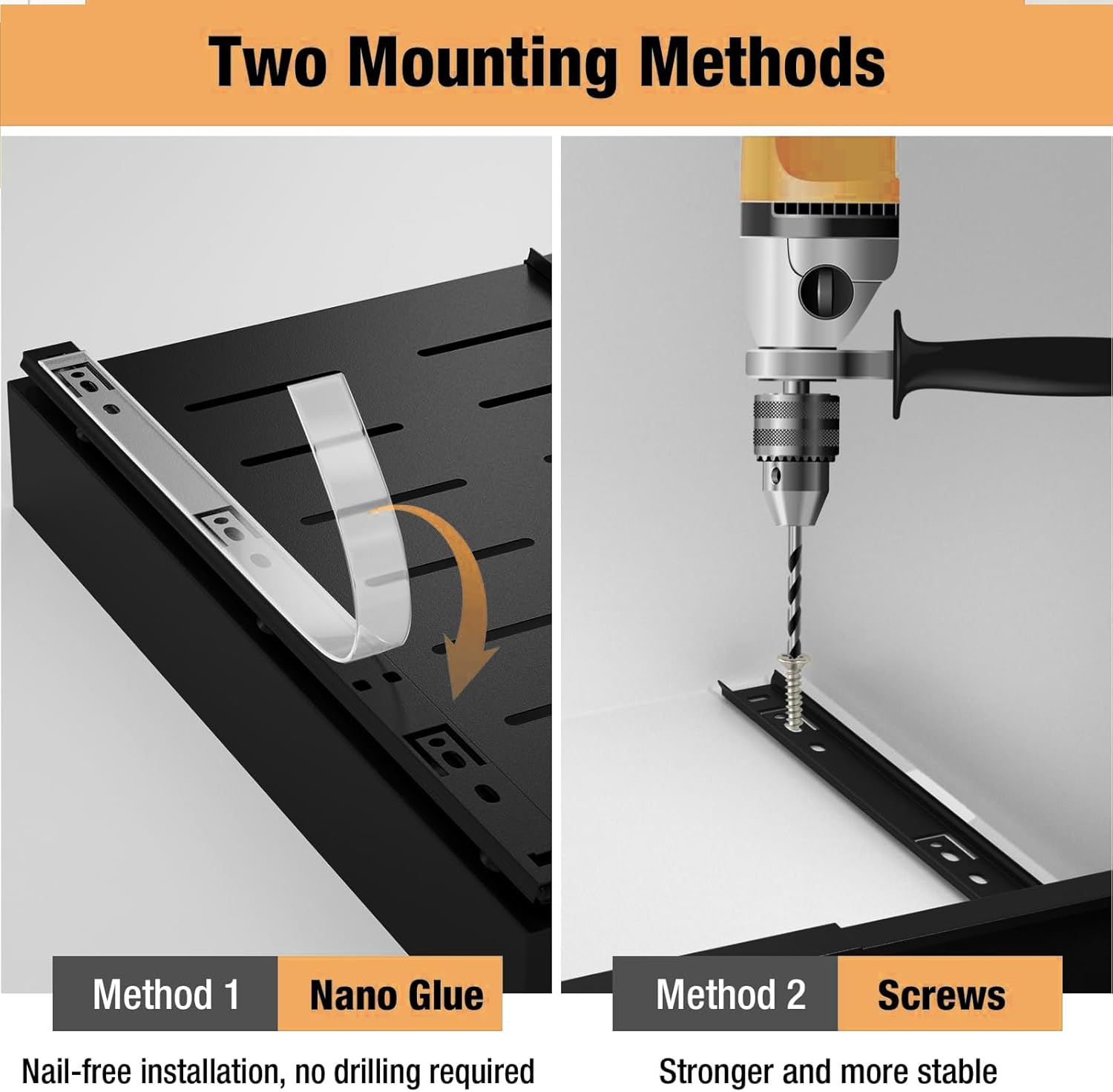 Two Mounting Methods

Method 1 Nano Glue

Nail-free installation, no drilling required

Method 2 Screws

Stronger and more stable