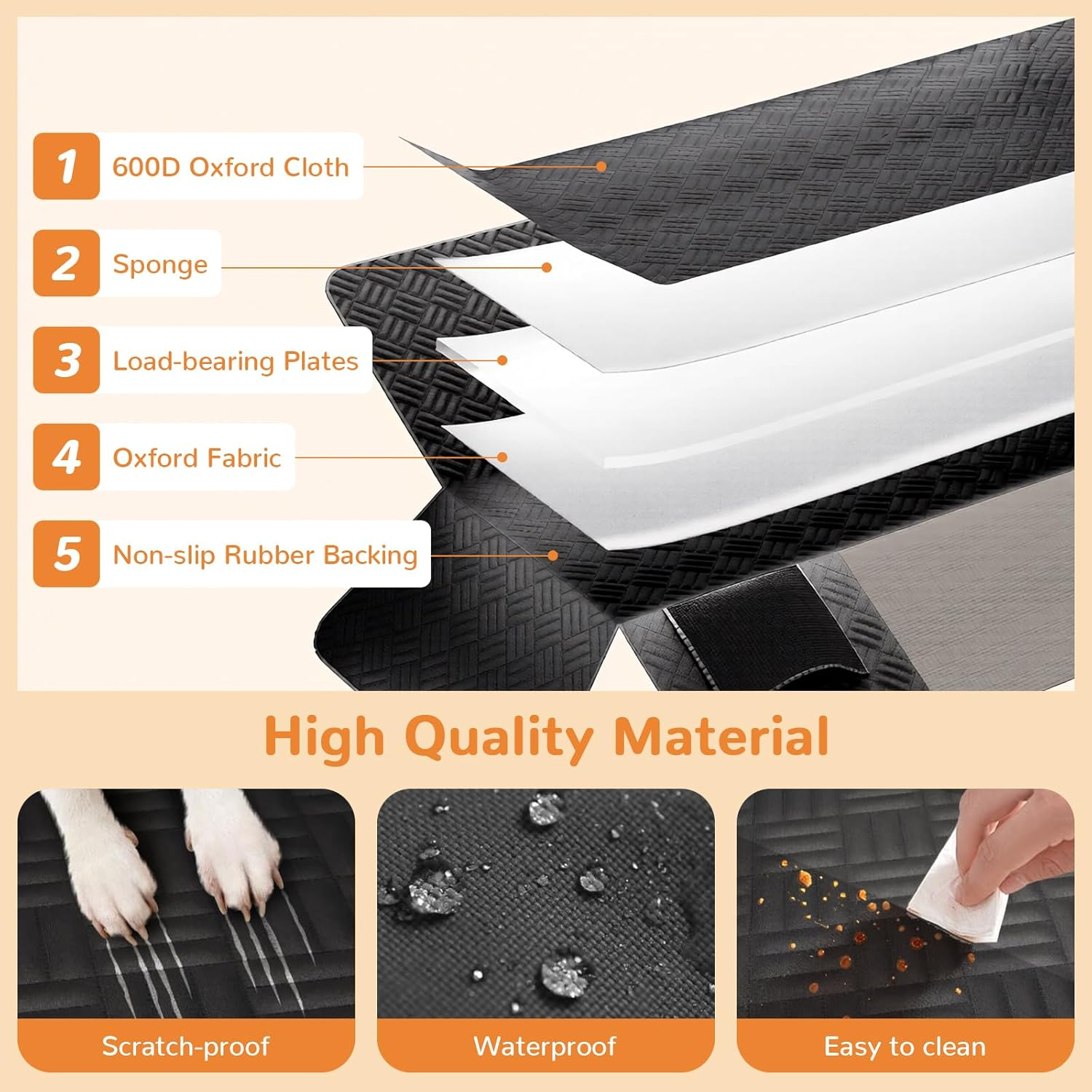 1 600D Oxford Cloth

2 Sponge

3 Load-bearing Plates

4 Oxford Fabric

5 Non-slip Rubber Backing

High Quality Material

Scratch-proof

Waterproof

Easy to clean