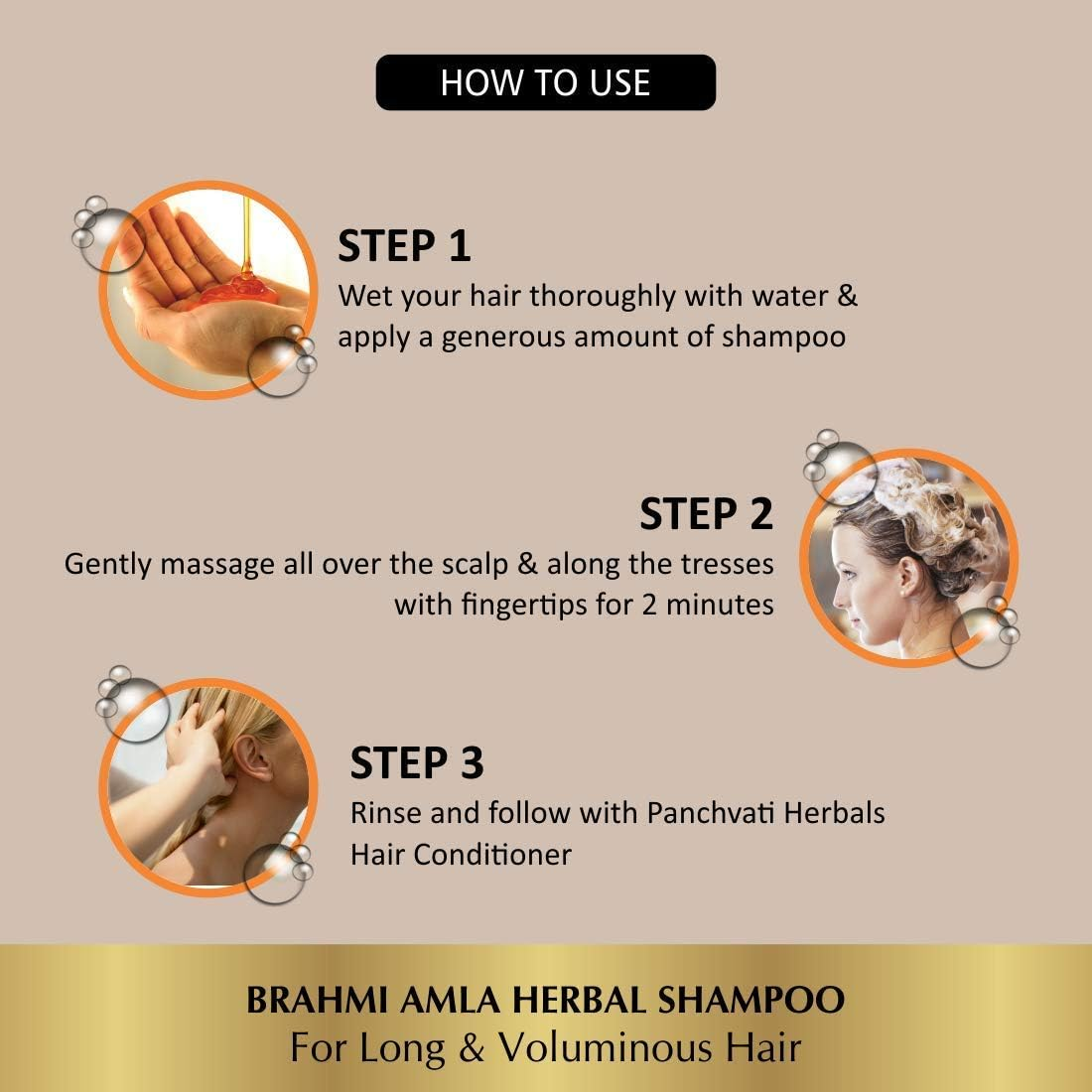 HOW TO USE

STEP 1
Wet your hair thoroughly with water & apply a generous amount of shampoo

STEP 2
Gently massage all over the scalp & along the tresses with fingertips for 2 minutes

STEP 3
Rinse and follow with Panchvati Herbals Hair Conditioner

BRAHMI AMLA HERBAL SHAMPOO
For Long & Voluminous Hair