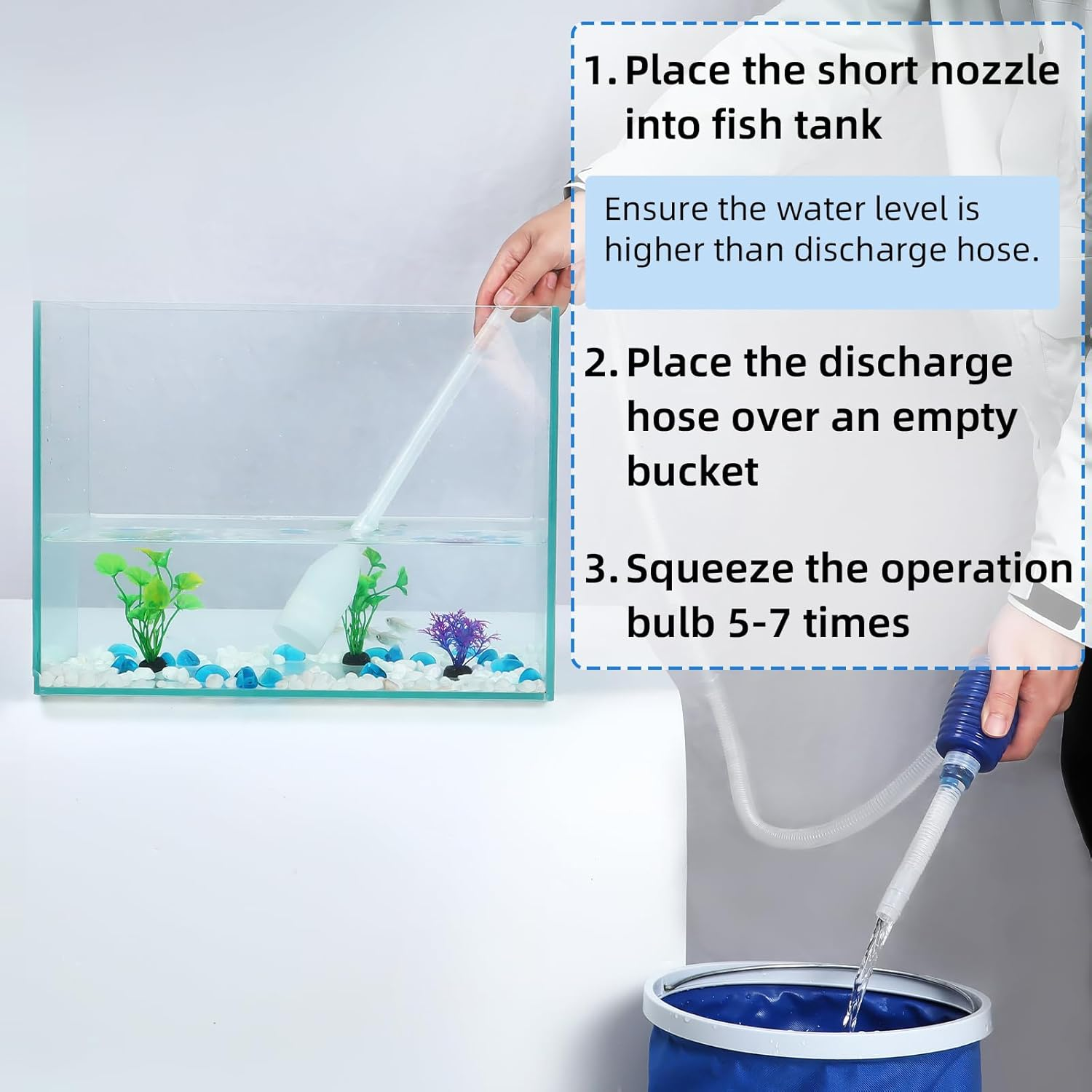 1. Place the short nozzle into fish tank

Ensure the water level is higher than discharge hose.

2. Place the discharge hose over an empty bucket

3. Squeeze the operation bulb 5-7 times