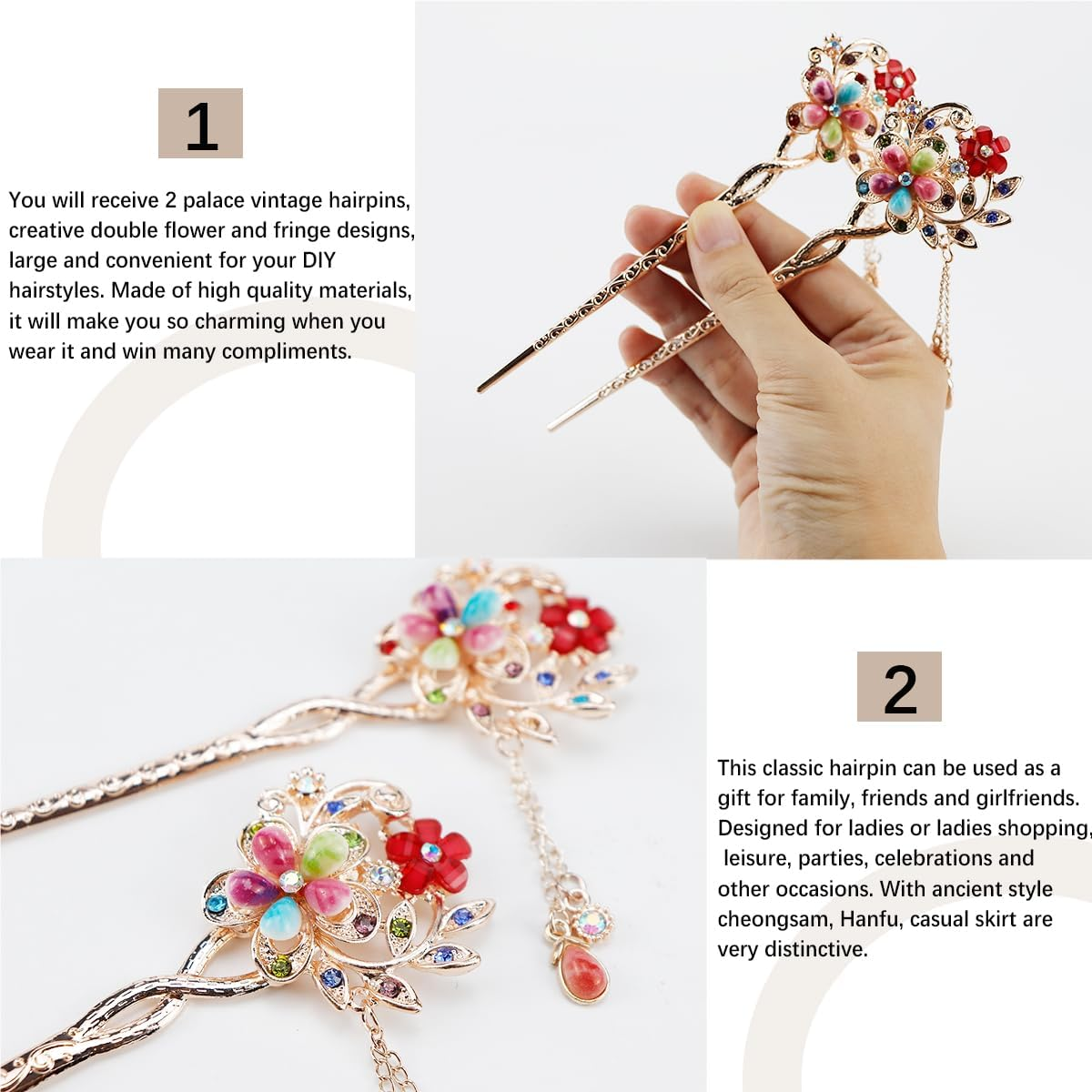 1

You will receive 2 palace vintage hairpins, creative double flower and fringe designs, large and convenient for your DIY hairstyles. Made of high quality materials, it will make you so charming when you wear it and win many compliments.

2

This classic hairpin can be used as a gift for family, friends and girlfriends. Designed for ladies or ladies shopping, leisure, parties, celebrations and other occasions. With ancient style cheongsam, Hanfu, casual skirt are very distinctive.