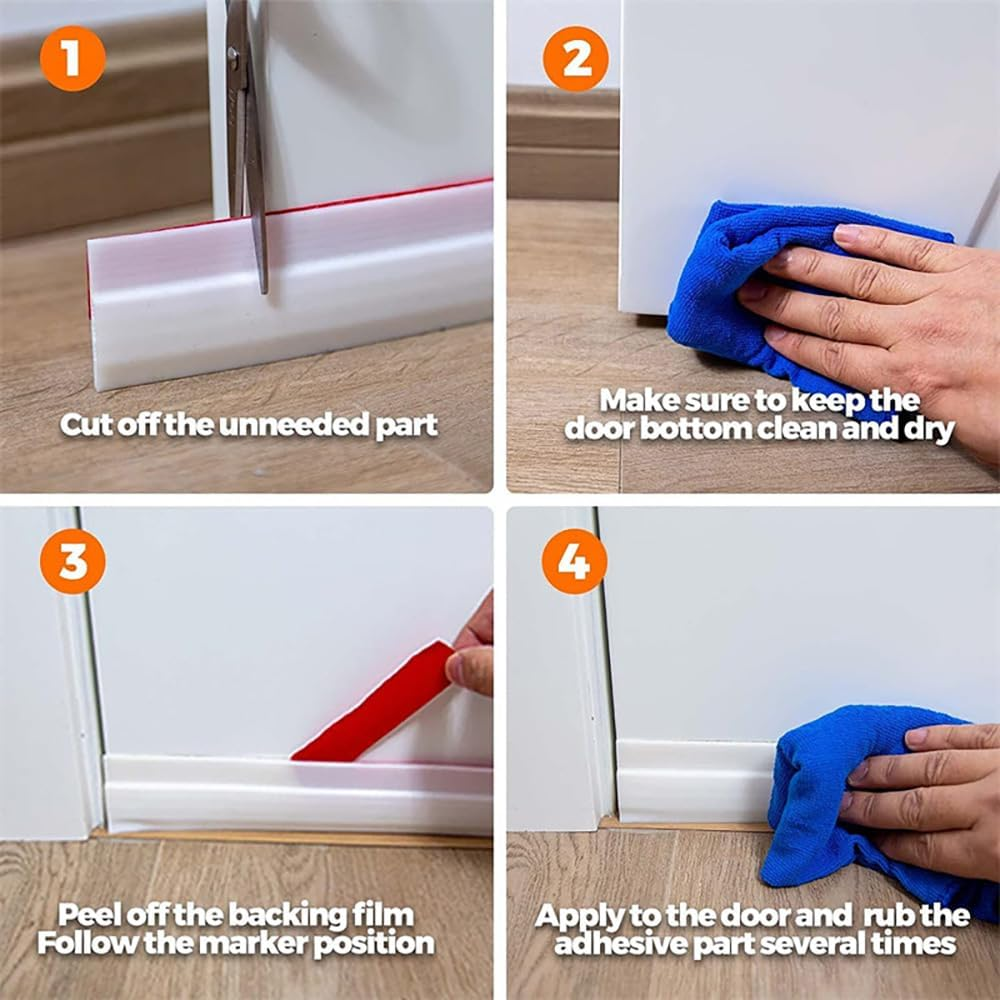 1

Cut off the unneeded part

2

Make sure to keep the door bottom clean and dry

3

Peel off the backing film
Follow the marker position

4

Apply to the door and rub the adhesive part several times