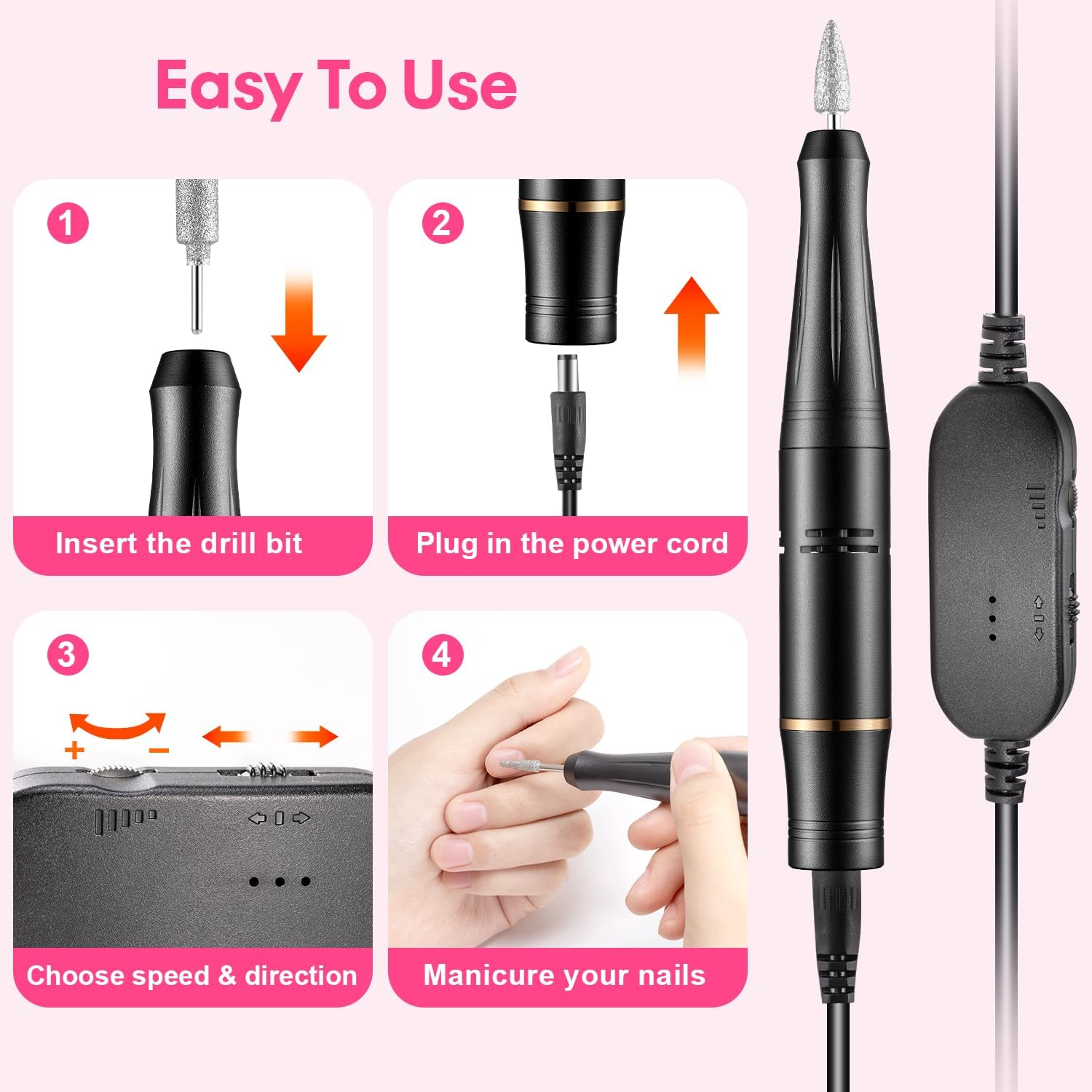 Easy To Use

1

Insert the drill bit

2

Plug in the power cord

3

+ −

Choose speed & direction

4

Manicure your nails