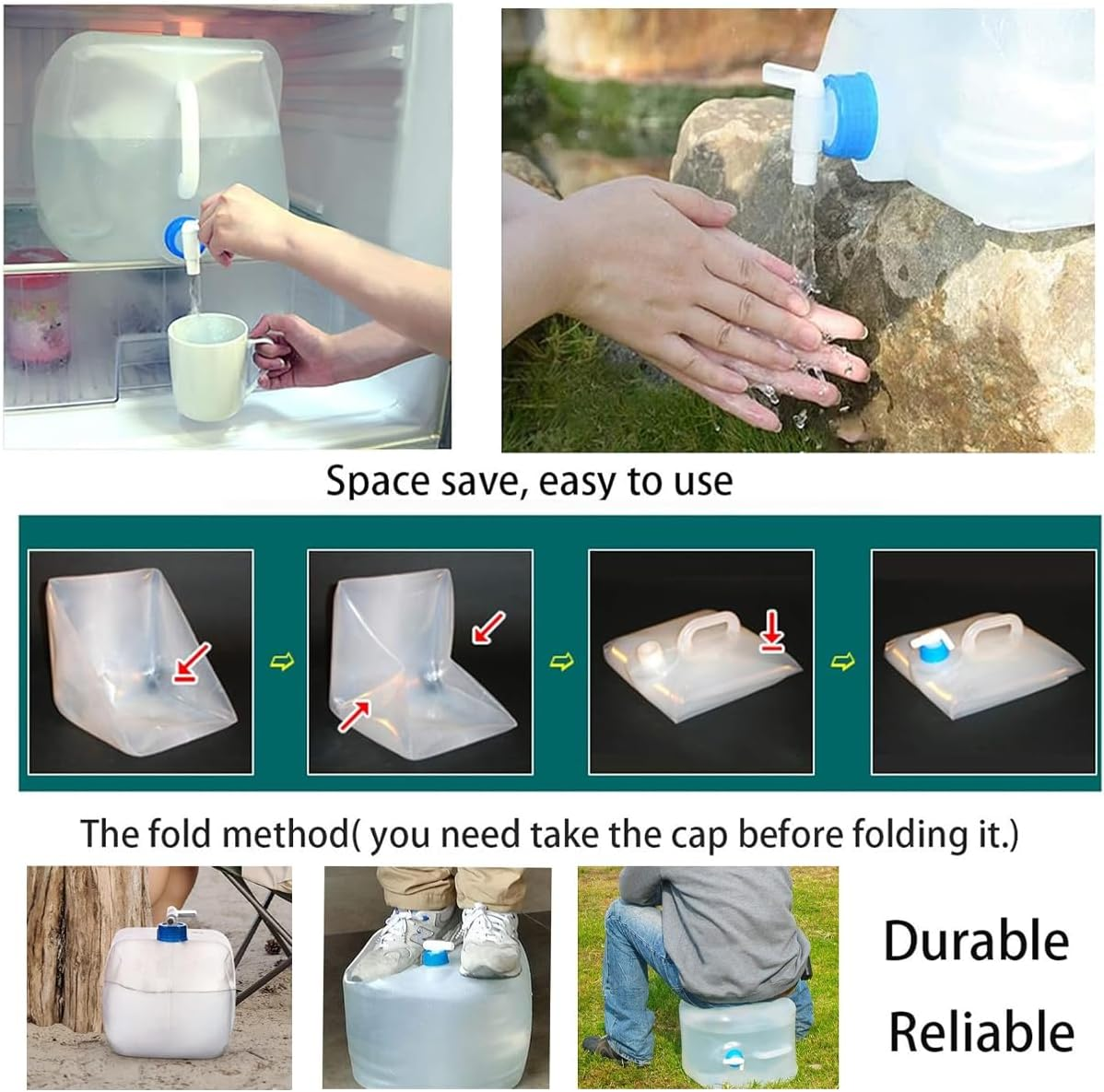 Space save, easy to use

The fold method( you need take the cap before folding it.)

Durable
Reliable