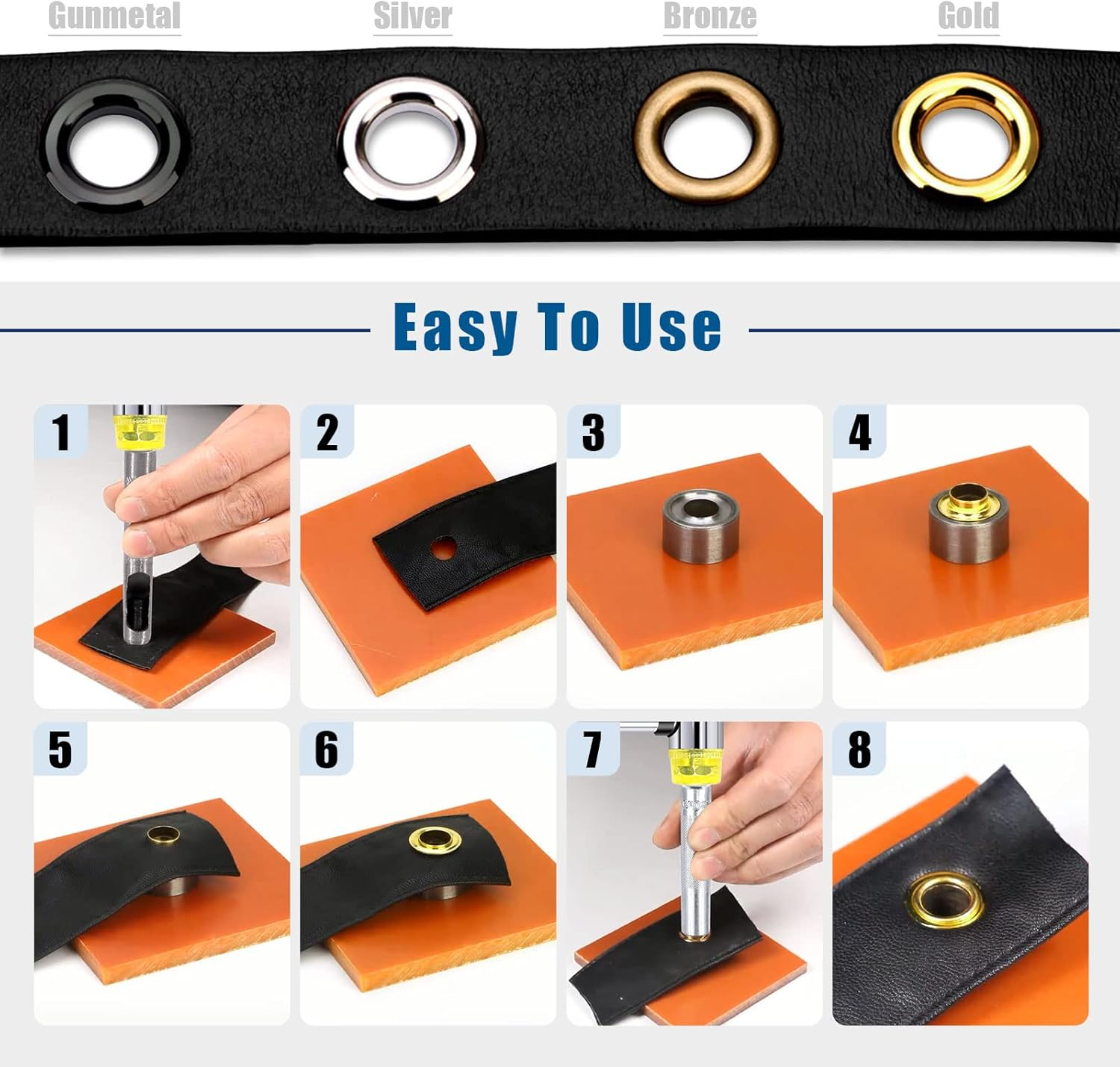 Gunmetal Silver Bronze Gold

Easy To Use

1 2 3 4

5 6 7 8