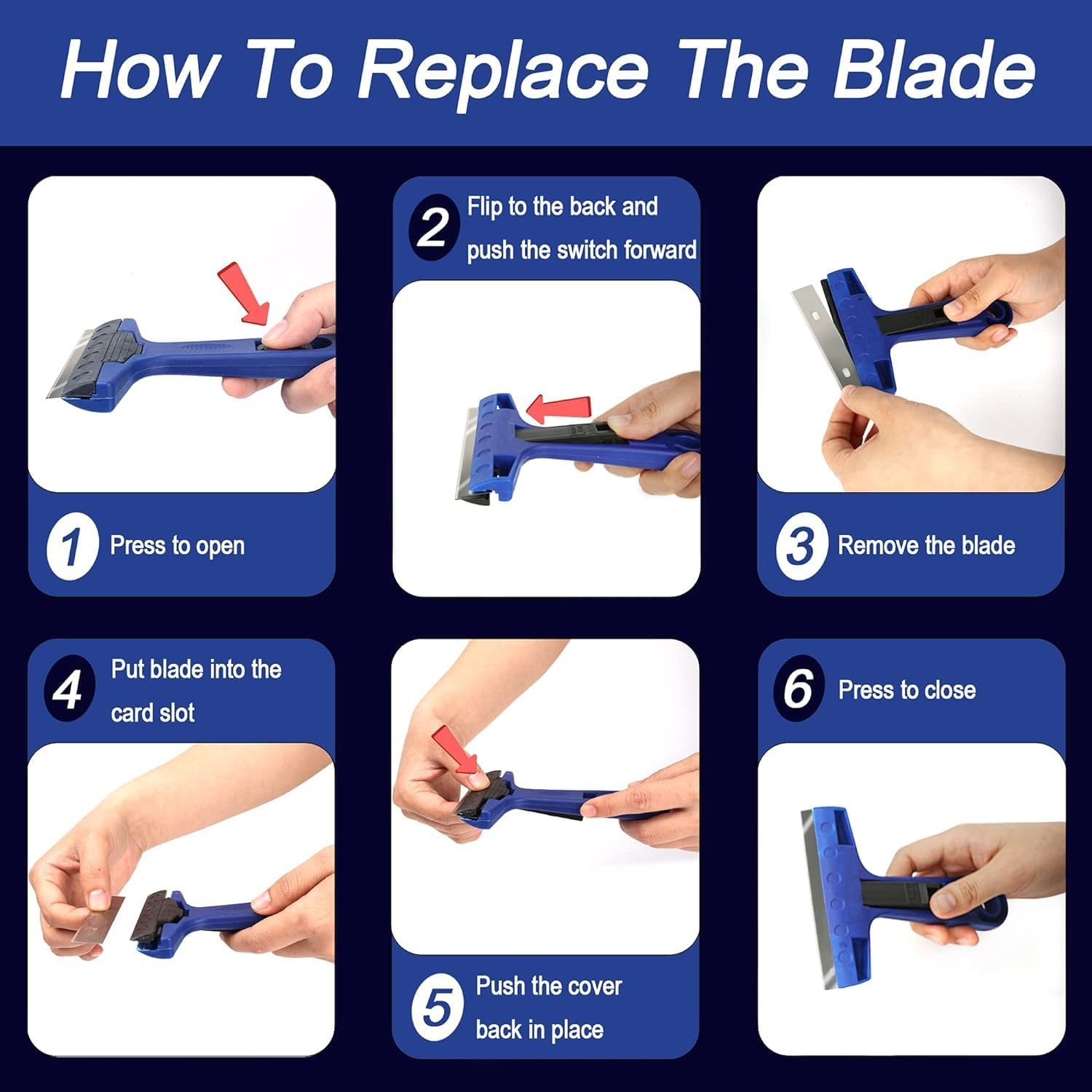 How To Replace The Blade

1 Press to open

2 Flip to the back and push the switch forward

3 Remove the blade

4 Put blade into the card slot

5 Push the cover back in place

6 Press to close