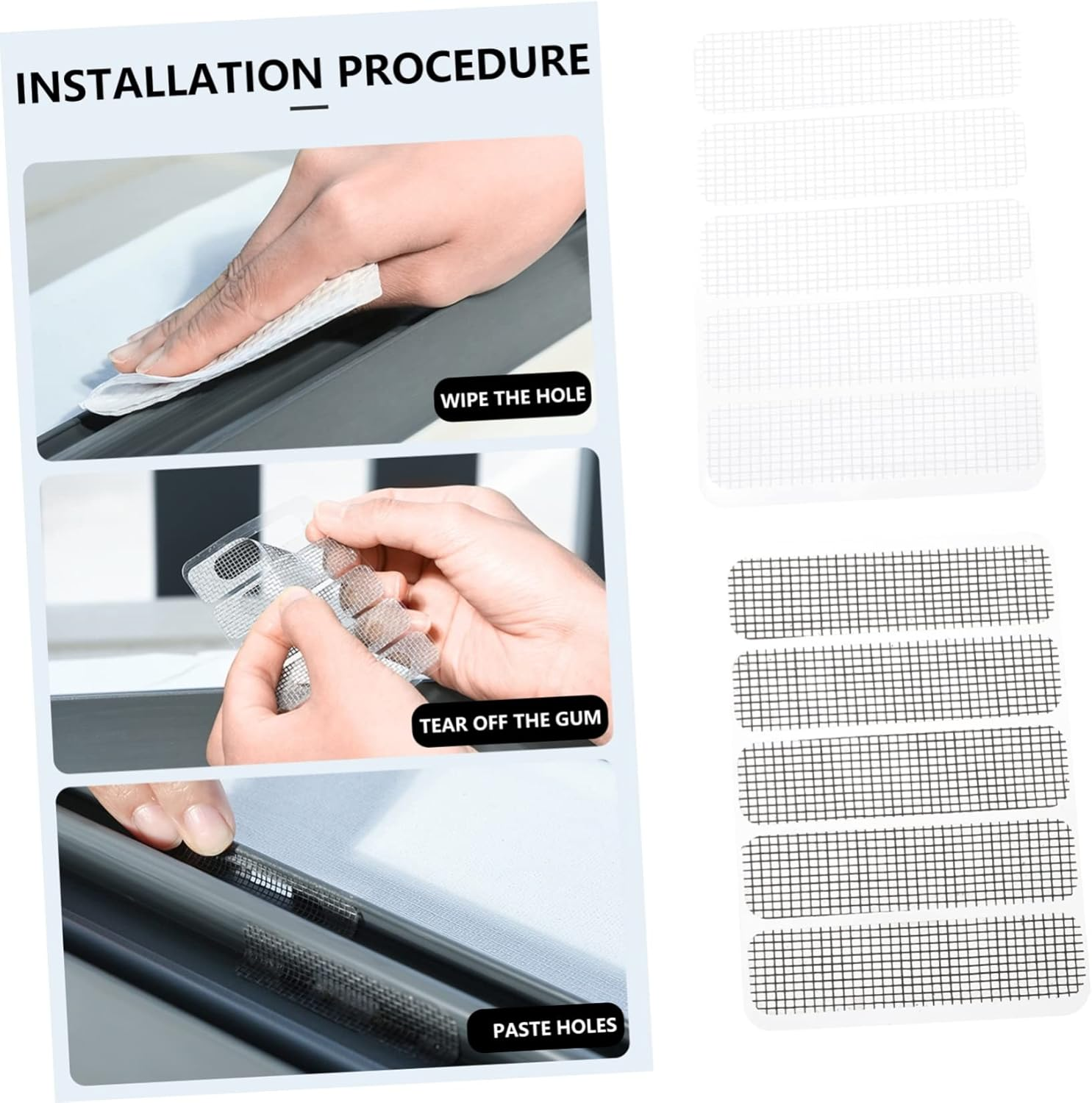 INSTALLATION PROCEDURE

WIPE THE HOLE

TEAR OFF THE GUM

PASTE HOLES