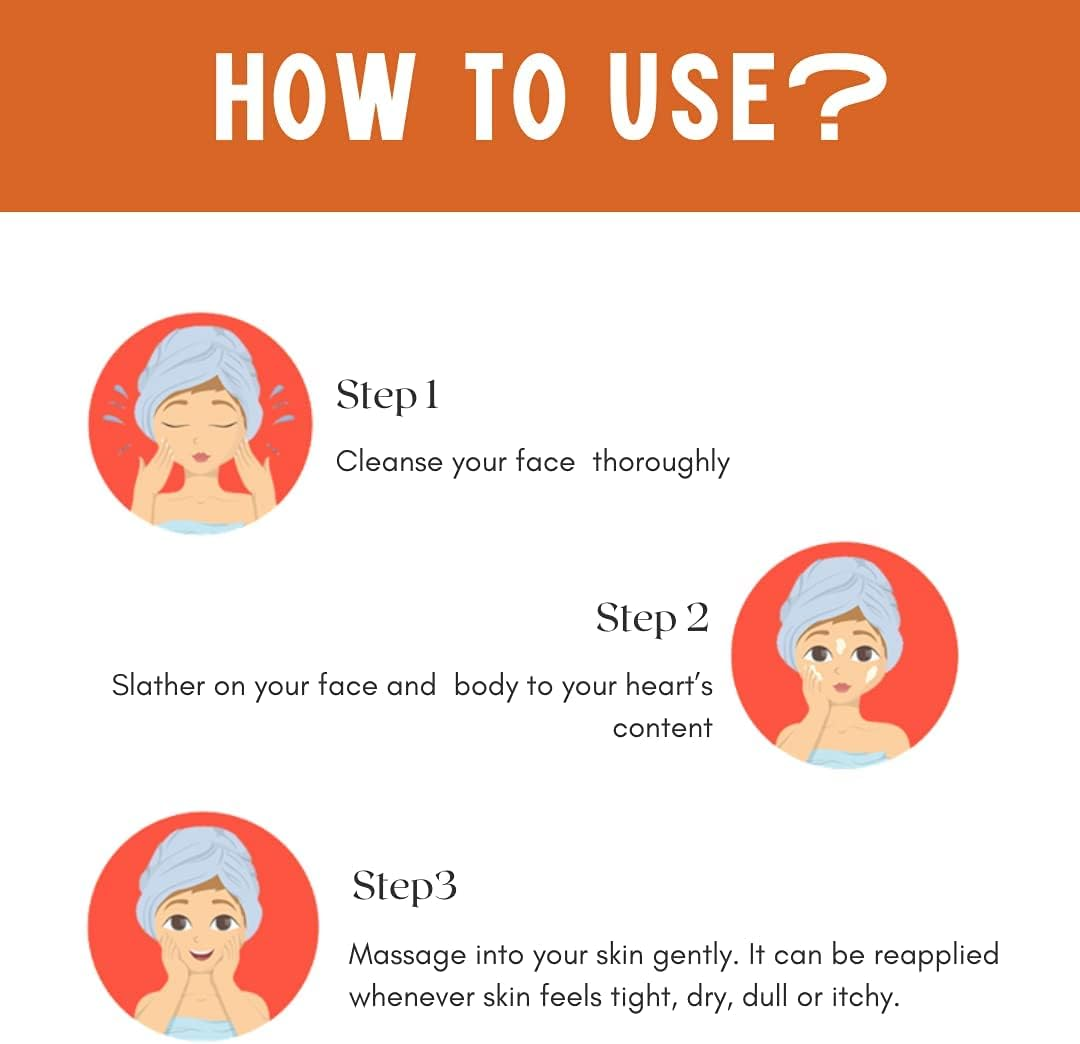 HOW TO USE?

Step 1

Cleanse your face thoroughly

Step 2

Slather on your face and body to your heart's content

Step3

Massage into your skin gently. It can be reapplied whenever skin feels tight, dry, dull or itchy.