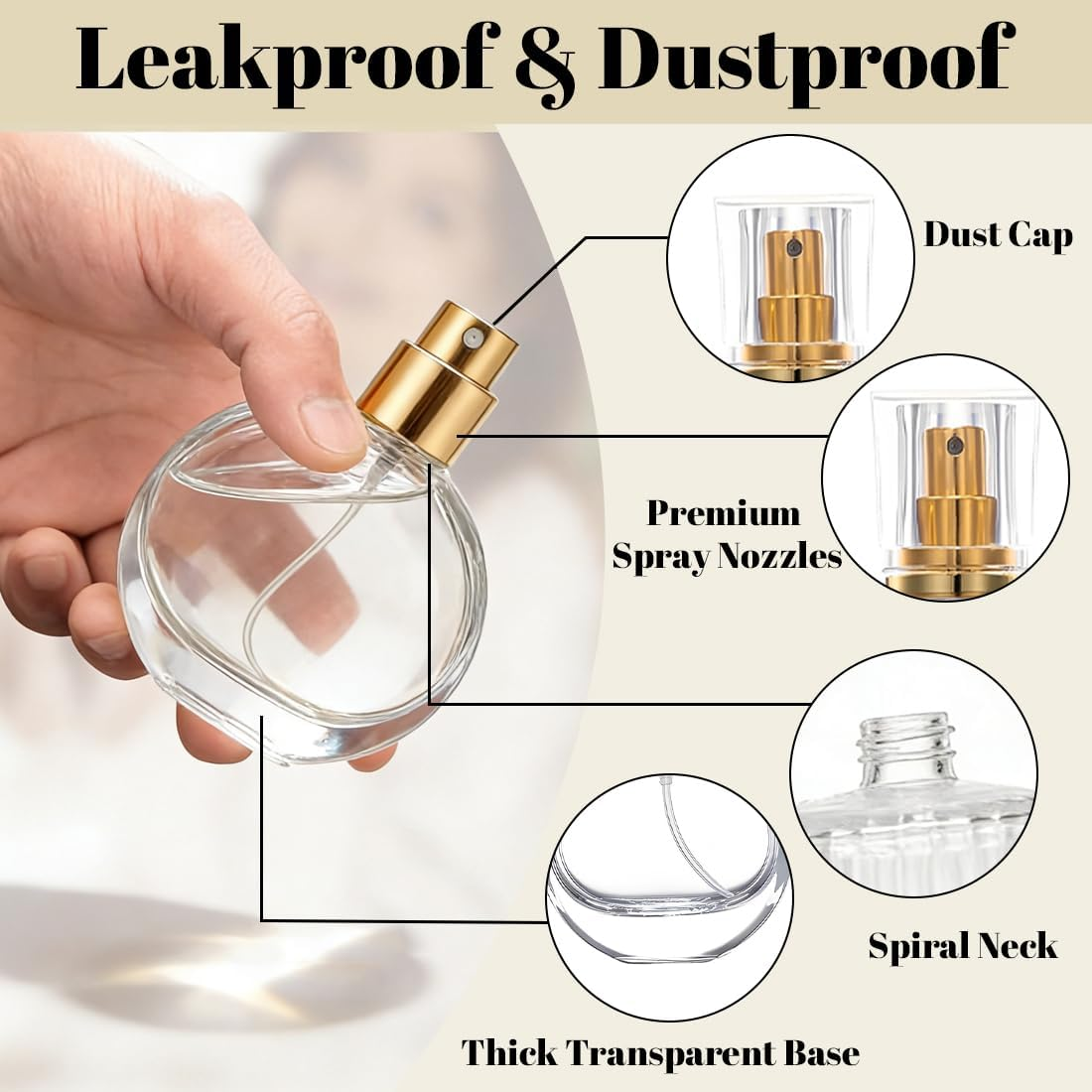 Leakproof & Dustproof

Dust Cap

Premium Spray Nozzles

Spiral Neck

Thick Transparent Base