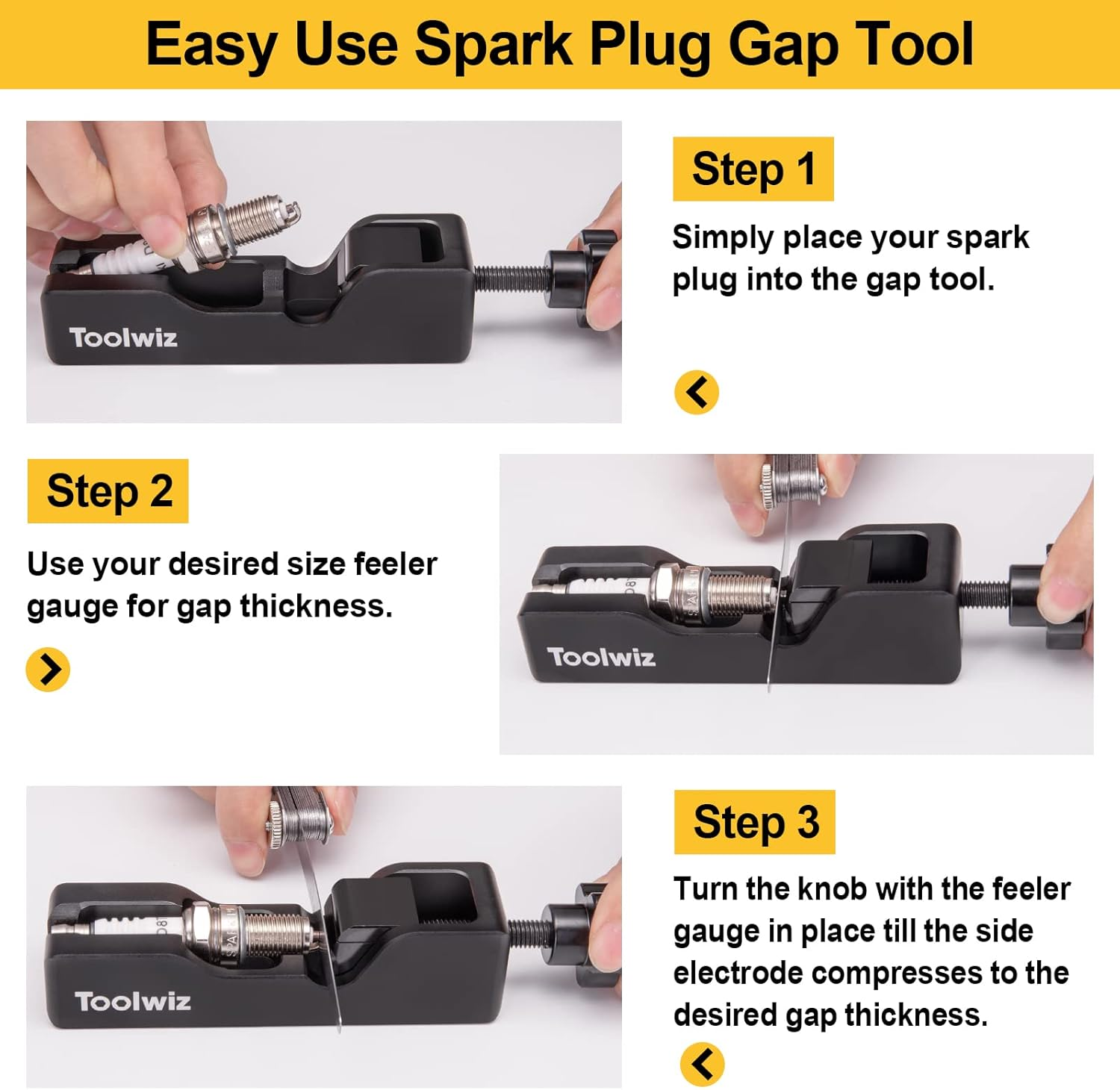 Easy Use Spark Plug Gap Tool

Toolwiz

Step 1

Simply place your spark plug into the gap tool.

Step 2

Use your desired size feeler gauge for gap thickness.

Toolwiz

Toolwiz

Step 3

Turn the knob with the feeler gauge in place till the side electrode compresses to the desired gap thickness.