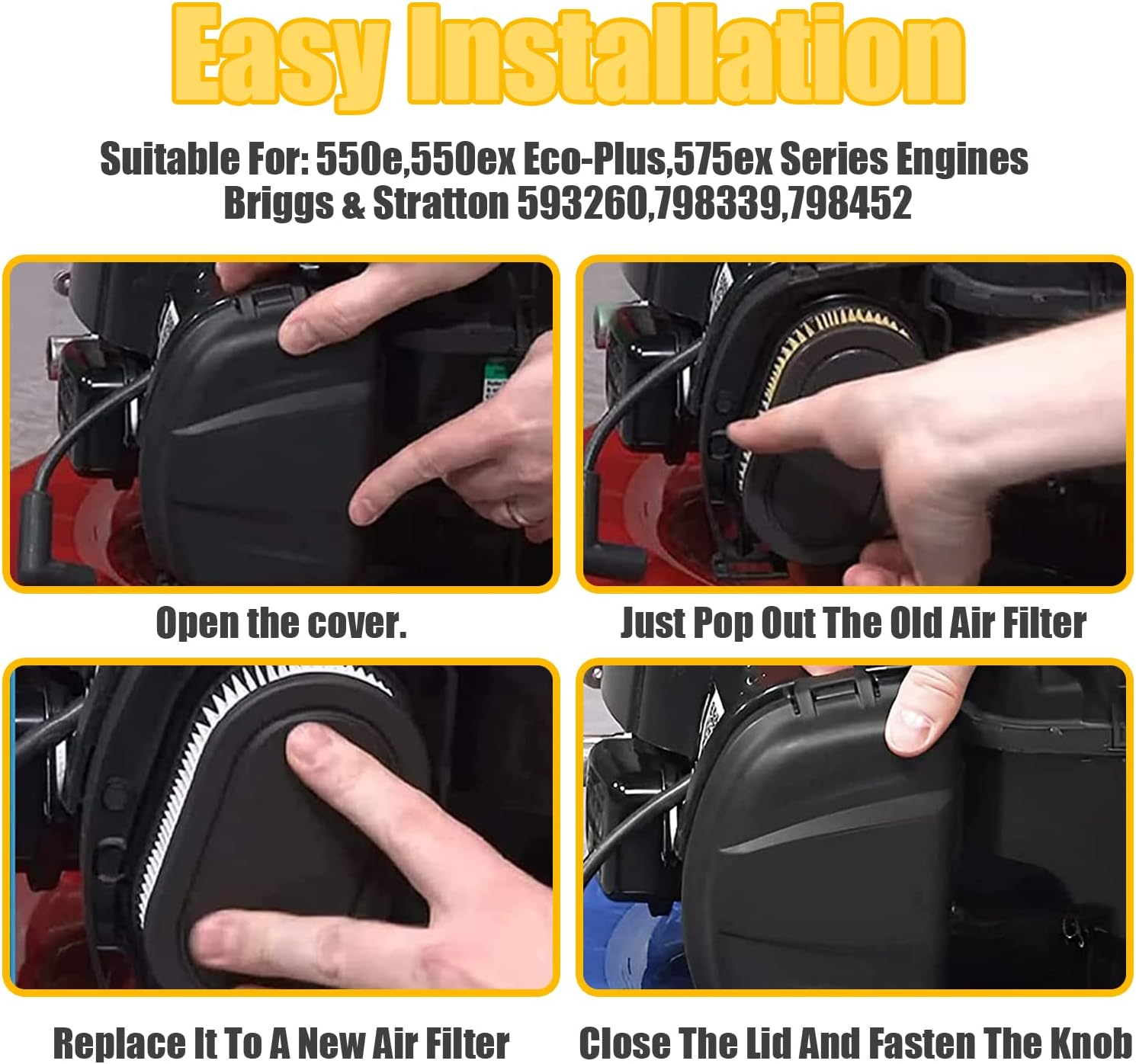 Easy Installation

Suitable For: 550e,550ex Eco-Plus,575ex Series Engines
Briggs & Stratton 593260,798339,798452

Open the cover.

Just Pop Out The Old Air Filter

Replace It To A New Air Filter

Close The Lid And Fasten The Knob