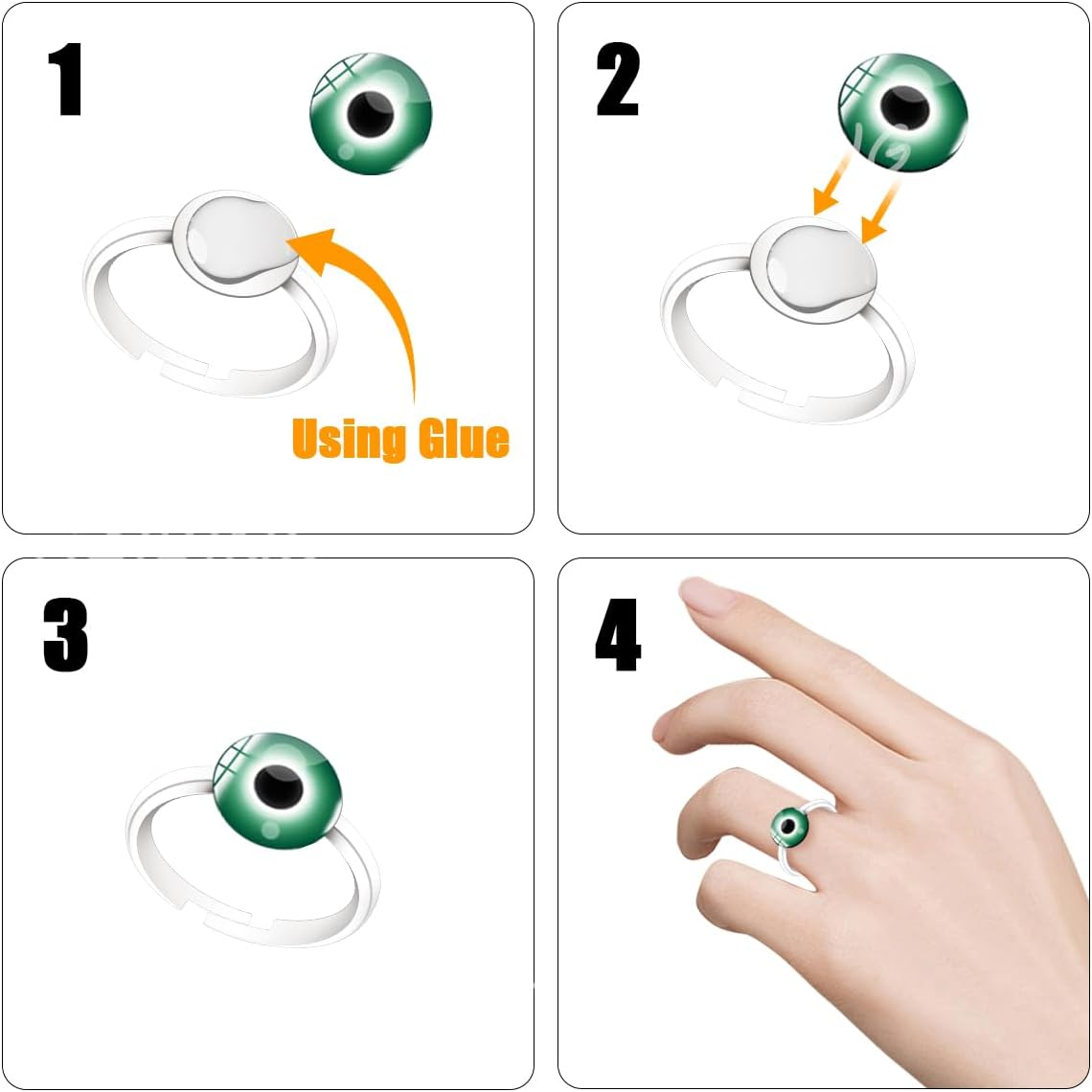 1

Using Glue

2

3

4