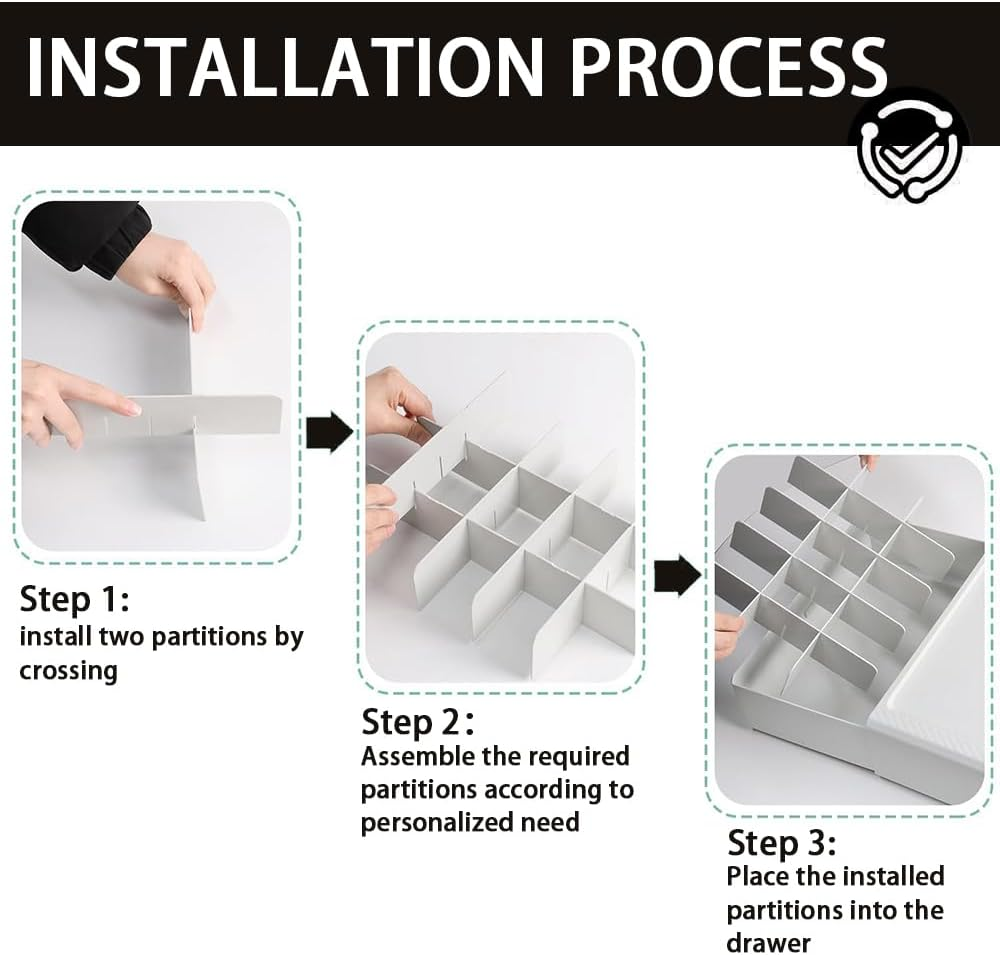 INSTALLATION PROCESS

Step 1:
install two partitions by crossing

Step 2:
Assemble the required partitions according to personalized need

Step 3:
Place the installed partitions into the drawer