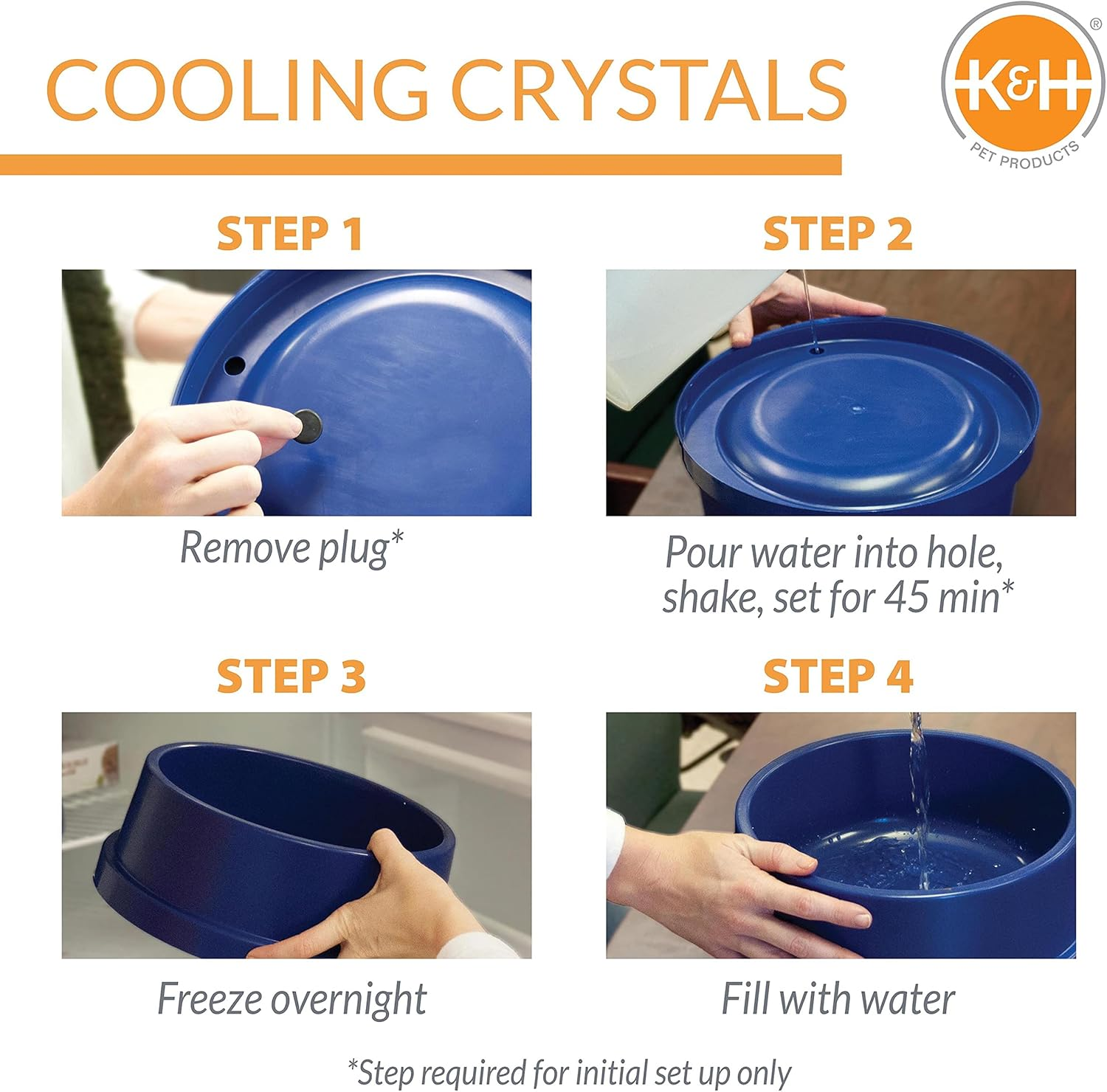 COOLING CRYSTALS

K&H®
PET PRODUCTS

STEP 1

Remove plug*

STEP 2

Pour water into hole, shake, set for 45 min*

STEP 3

Freeze overnight

STEP 4

Fill with water

*Step required for initial set up only