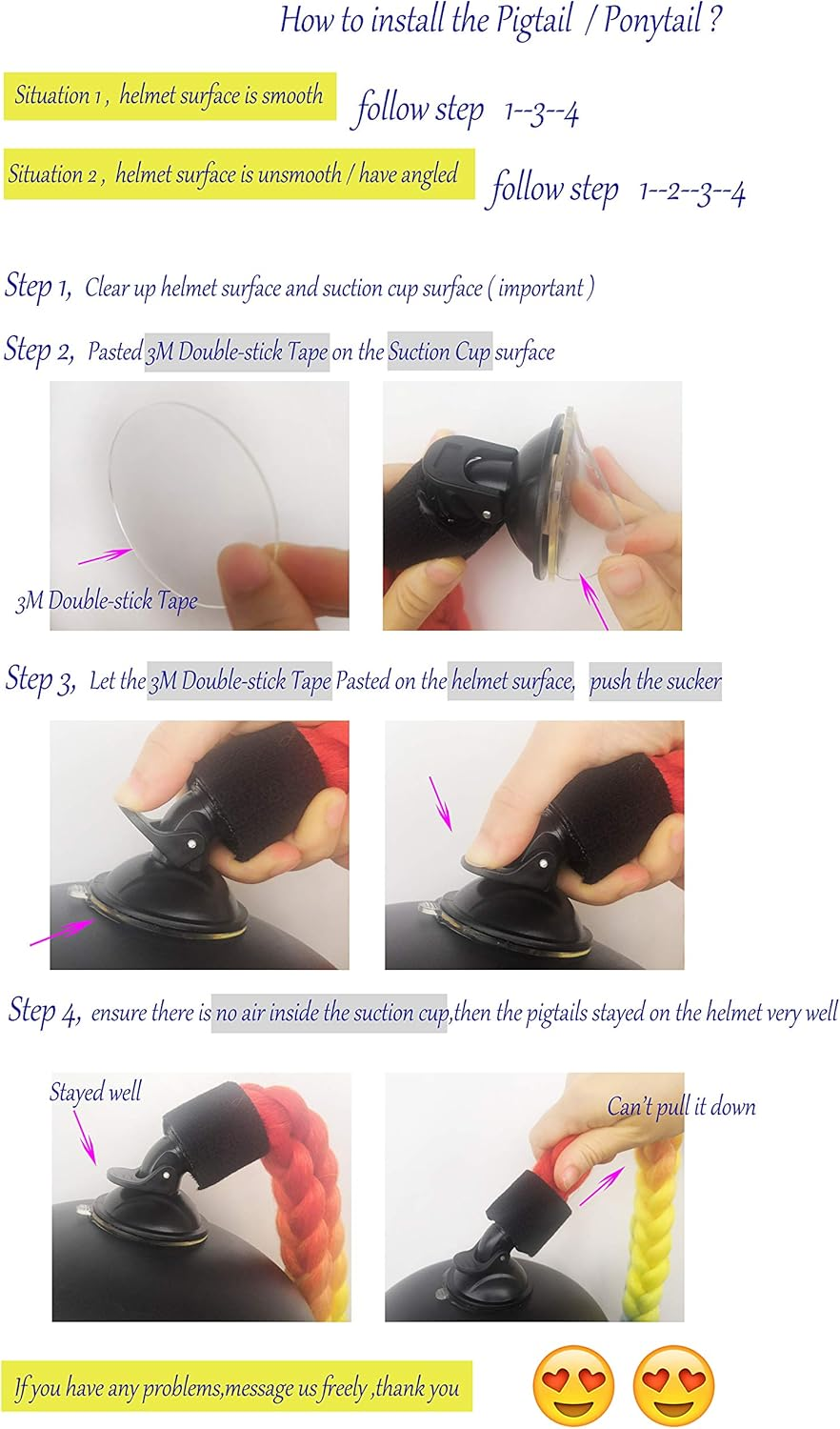 How to install the Pigtail / Ponytail ?

Situation 1 , helmet surface is smooth follow step 1--3--4

Situation 2 , helmet surface is unsmooth / have angled follow step 1--2--3--4

Step 1, Clear up helmet surface and suction cup surface ( important )

Step 2, Pasted 3M Double-stick Tape on the Suction Cup surface

3M Double-stick Tape

Step 3, Let the 3M Double-stick Tape Pasted on the helmet surface, push the sucker

Step 4, ensure there is no air inside the suction cup,then the pigtails stayed on the helmet very well

Stayed well

Can't pull it down

If you have any problems,message us freely ,thank you