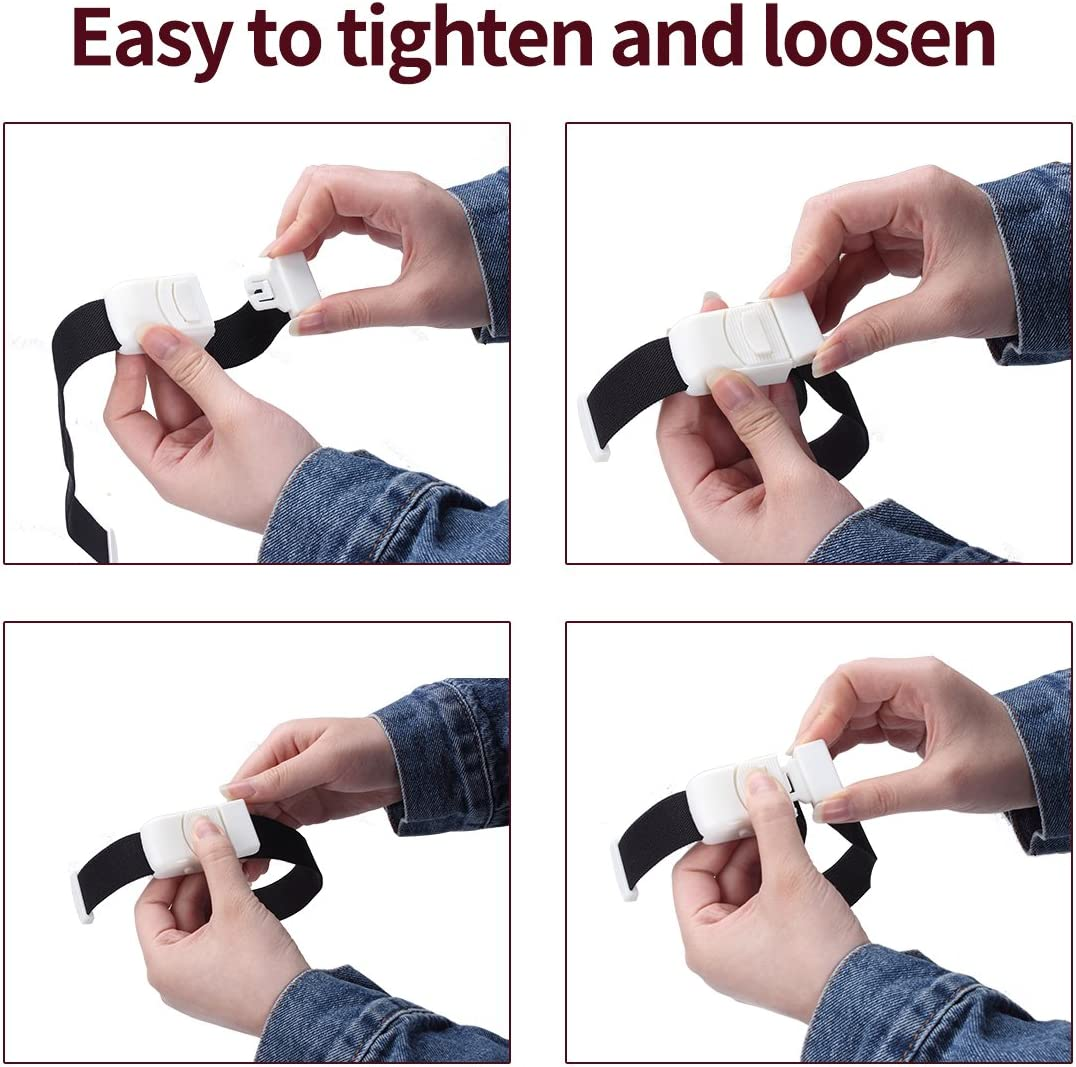 Easy to tighten and loosen