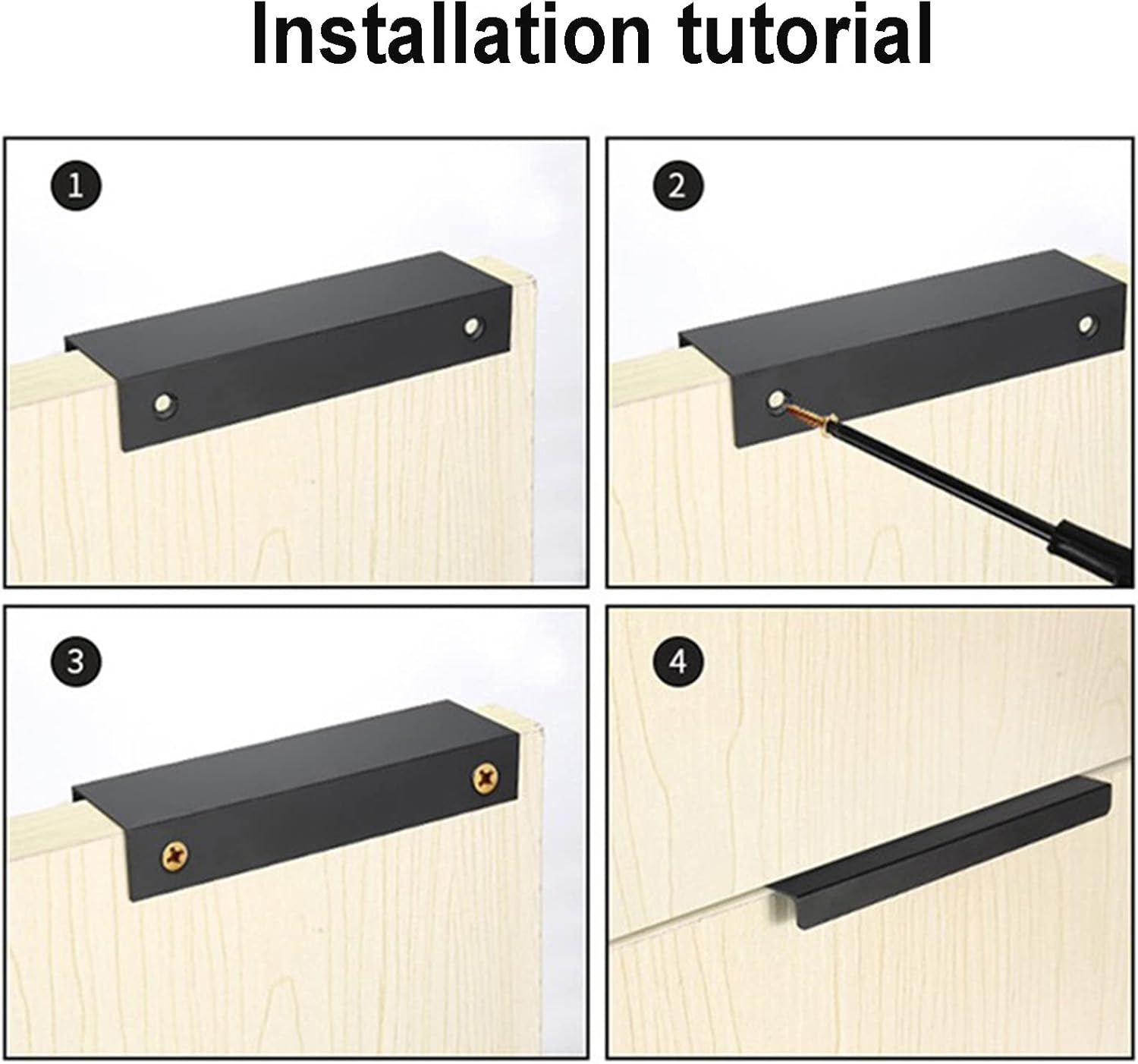 Installation tutorial

1

2

3

4