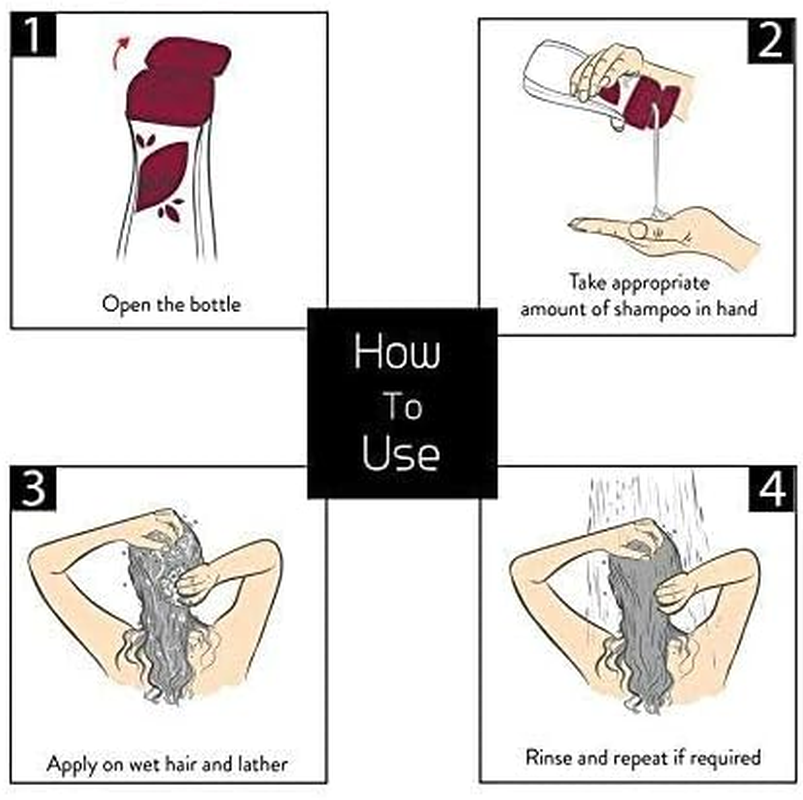 1

Open the bottle

2

Take appropriate amount of shampoo in hand

How To Use

3

Apply on wet hair and lather

4

Rinse and repeat if required