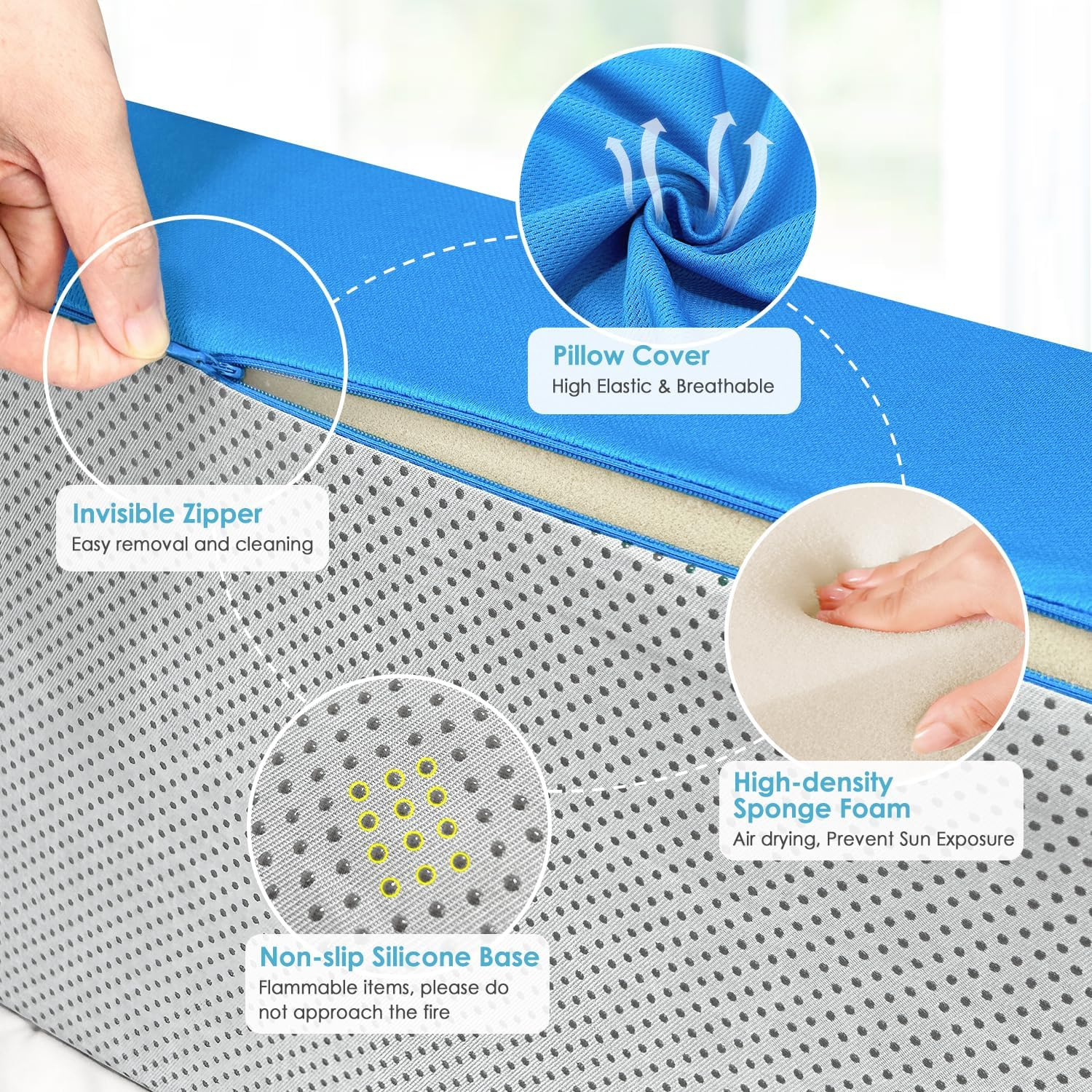 Pillow Cover
High Elastic & Breathable

Invisible Zipper
Easy removal and cleaning

High-density Sponge Foam
Air drying, Prevent Sun Exposure

Non-slip Silicone Base
Flammable items, please do not approach the fire