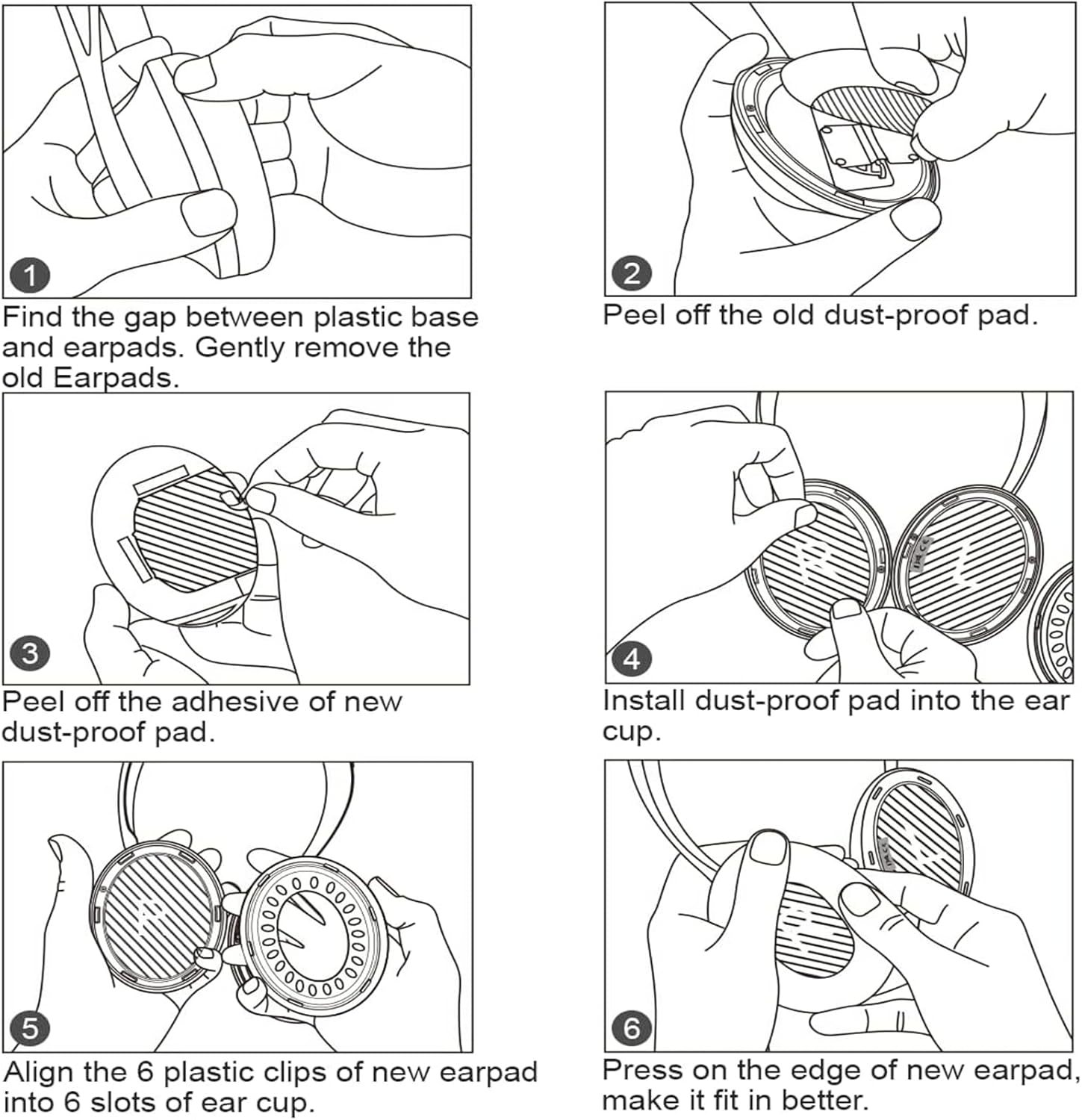 1

Find the gap between plastic base and earpads. Gently remove the old Earpads.

2

Peel off the old dust-proof pad.

3

Peel off the adhesive of new dust-proof pad.

4

Install dust-proof pad into the ear cup.

5

Align the 6 plastic clips of new earpad into 6 slots of ear cup.

6

Press on the edge of new earpad, make it fit in better.