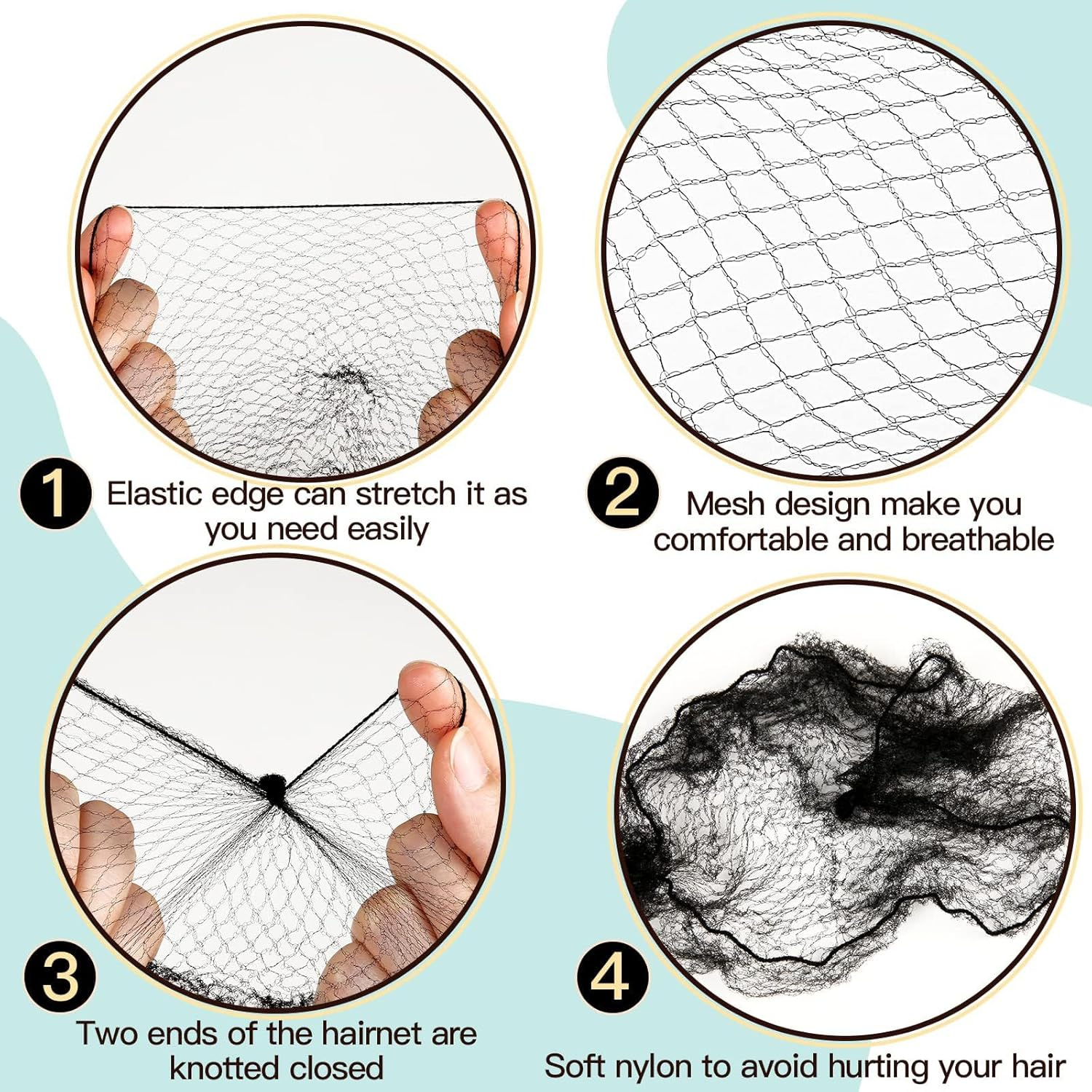 1 Elastic edge can stretch it as you need easily

2 Mesh design make you comfortable and breathable

3 Two ends of the hairnet are knotted closed

4 Soft nylon to avoid hurting your hair