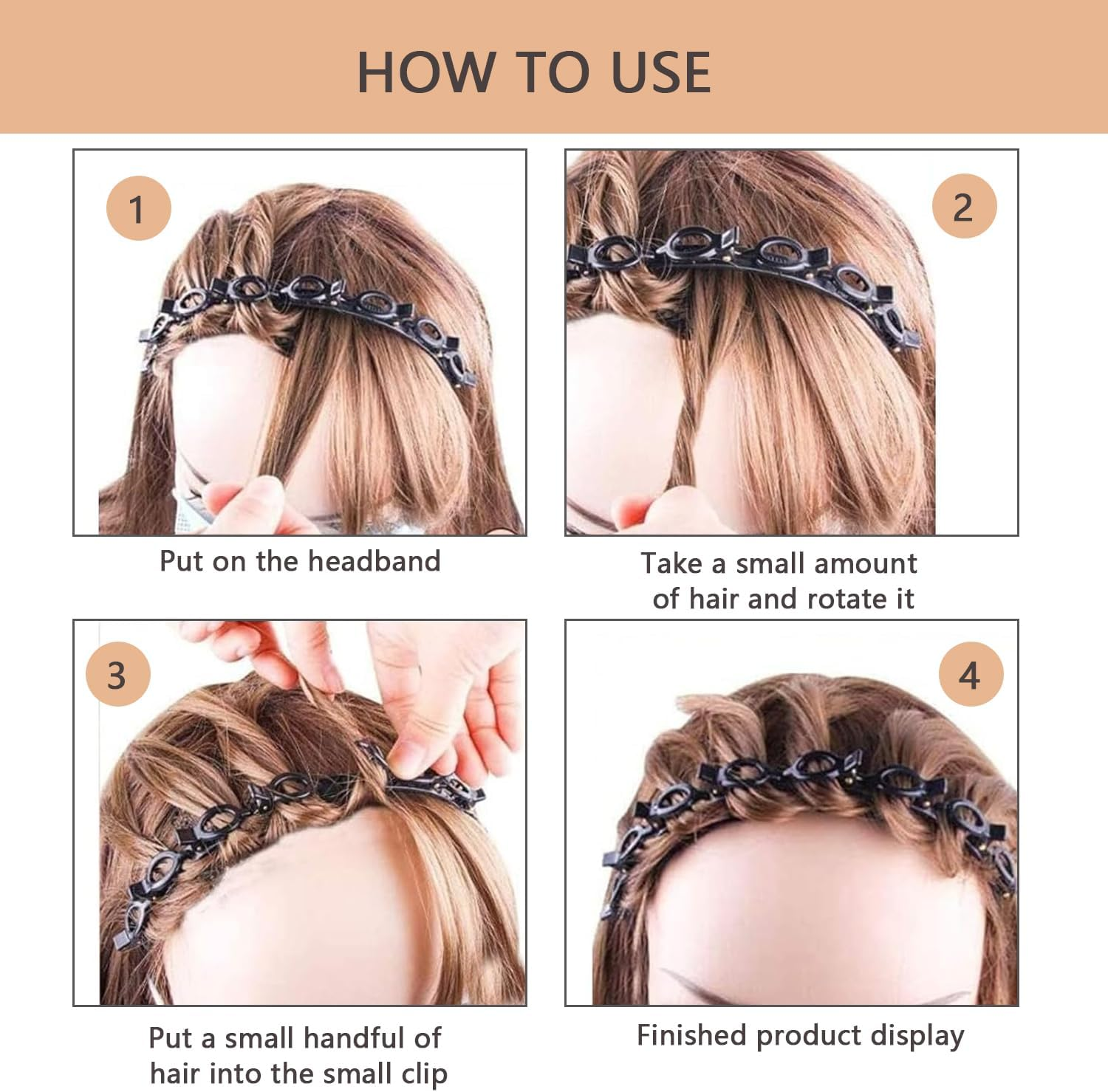 HOW TO USE

1

Put on the headband

2

Take a small amount of hair and rotate it

3

Put a small handful of hair into the small clip

4

Finished product display