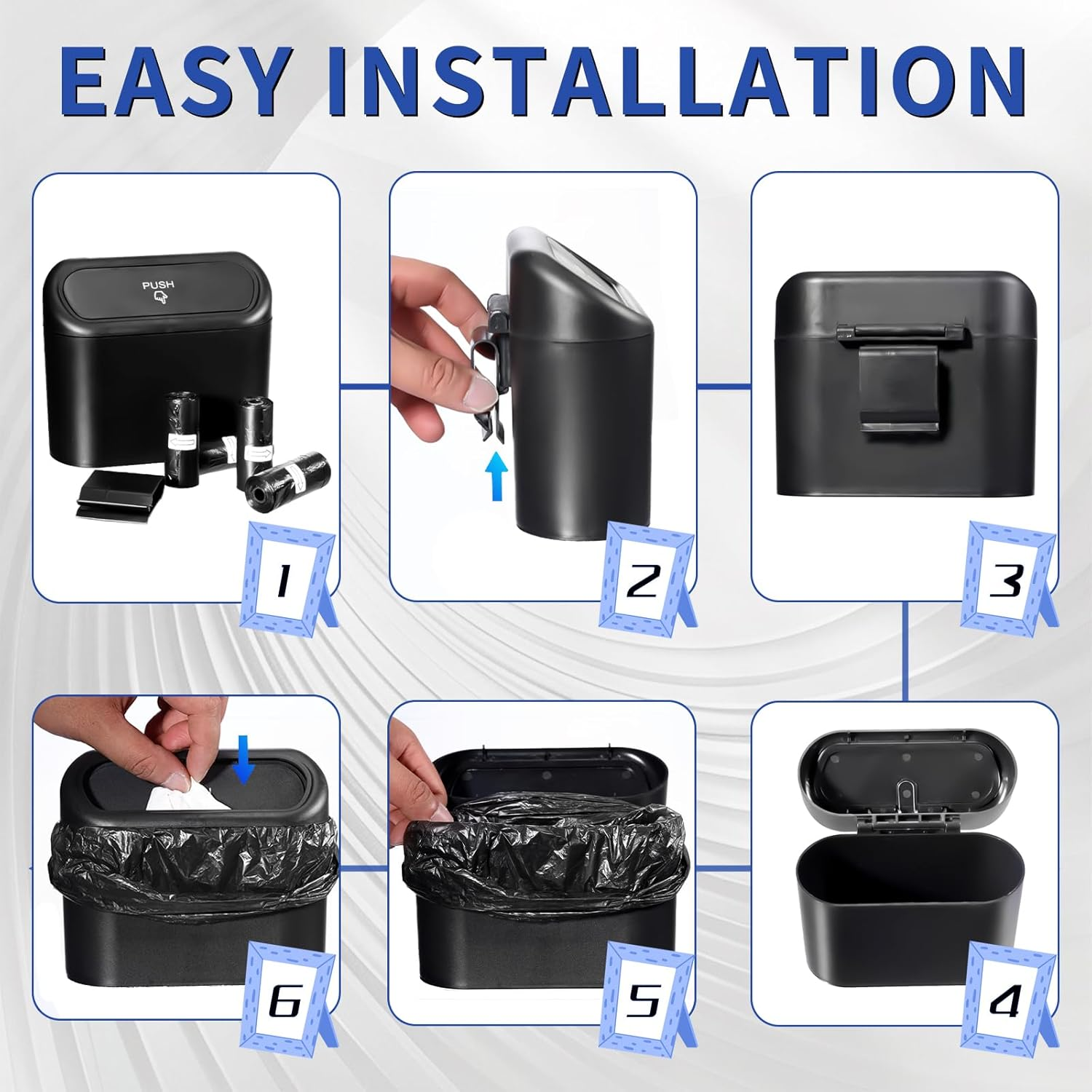 EASY INSTALLATION

PUSH

1

2

3

6

5

4